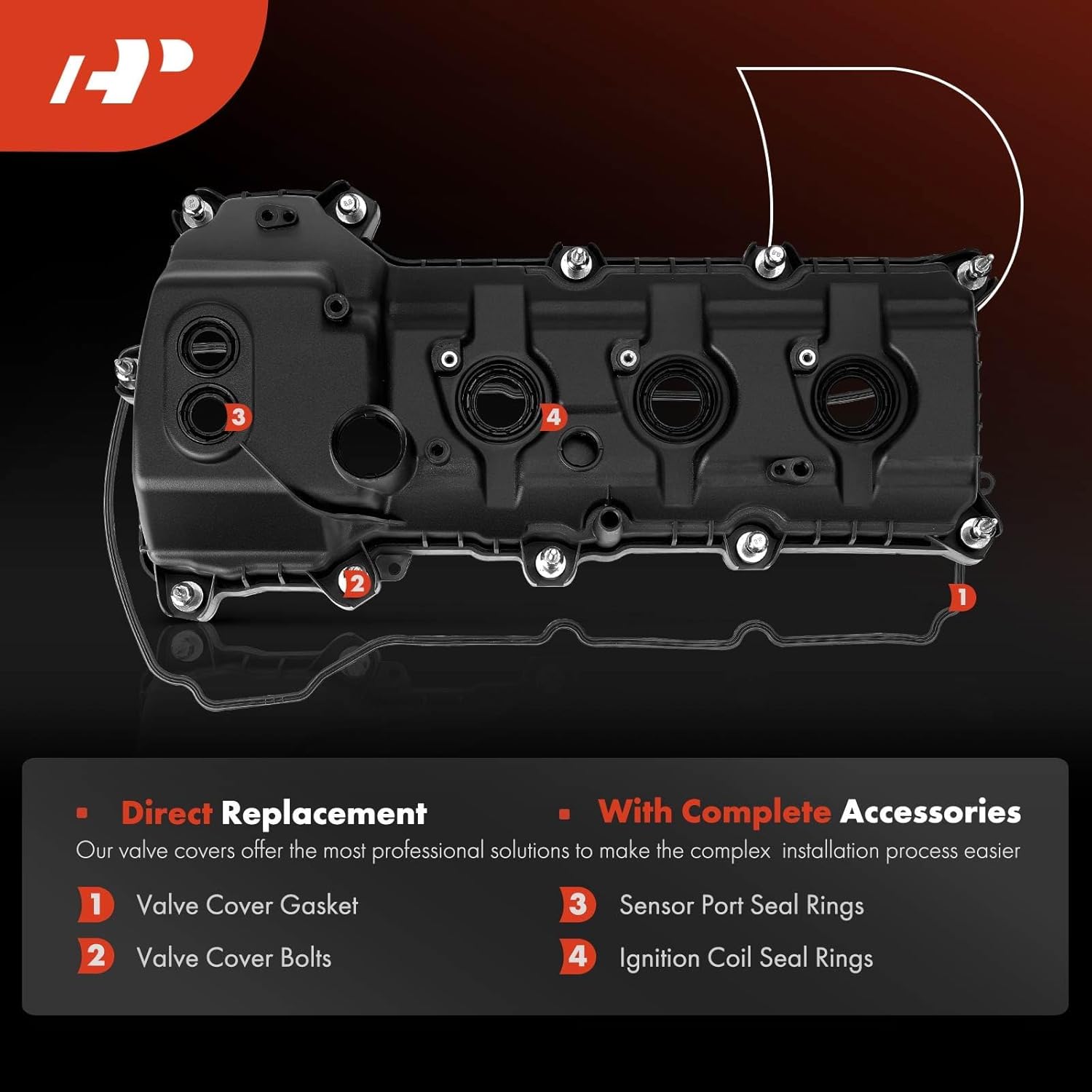 AP

3

4

2

1

Direct Replacement

With Complete Accessories

Our valve covers offer the most professional solutions to make the complex installation process easier

1 Valve Cover Gasket

2 Valve Cover Bolts

3 Sensor Port Seal Rings

4 Ignition Coil Seal Rings