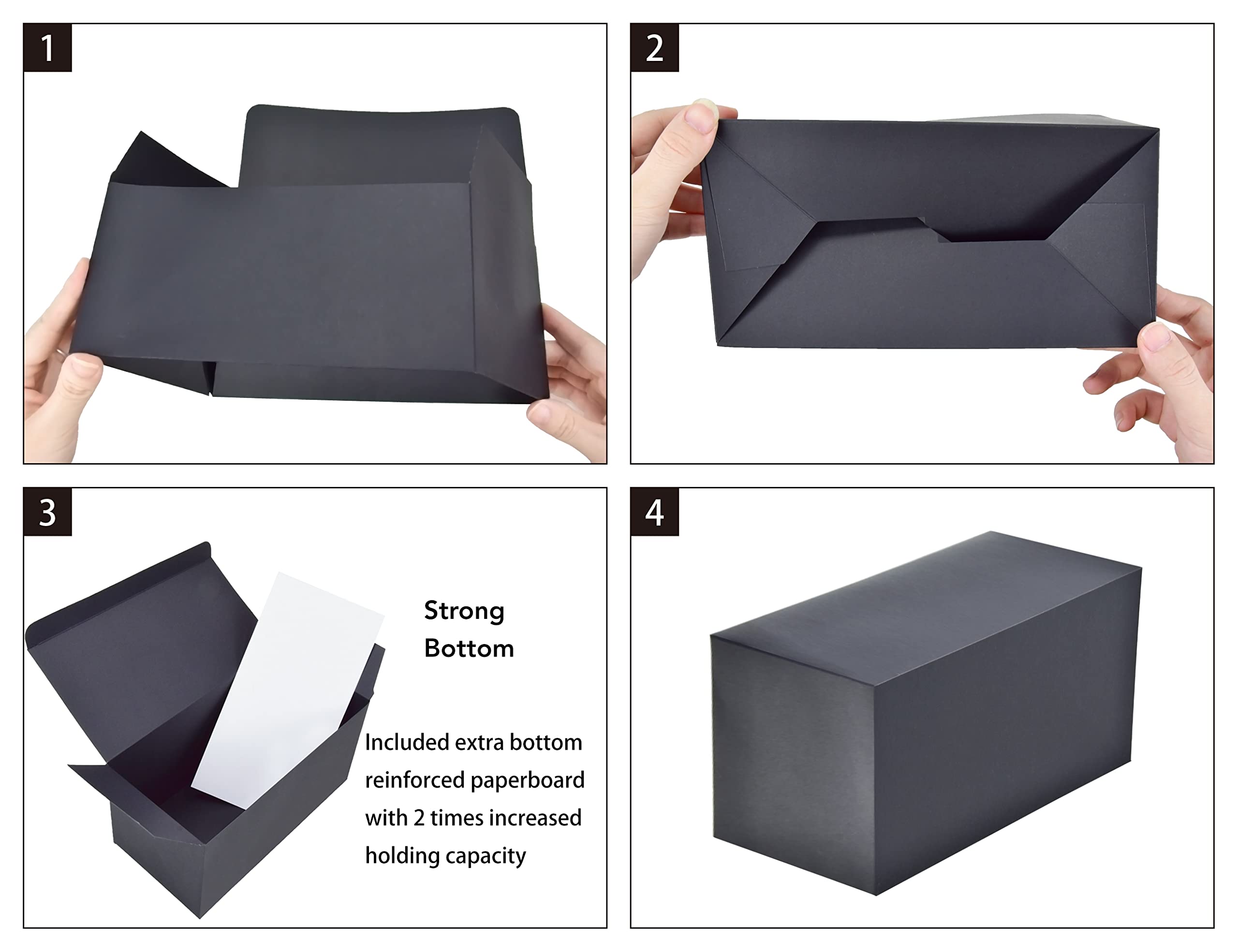 1

2

3

Strong Bottom

Included extra bottom reinforced paperboard with 2 times increased holding capacity

4