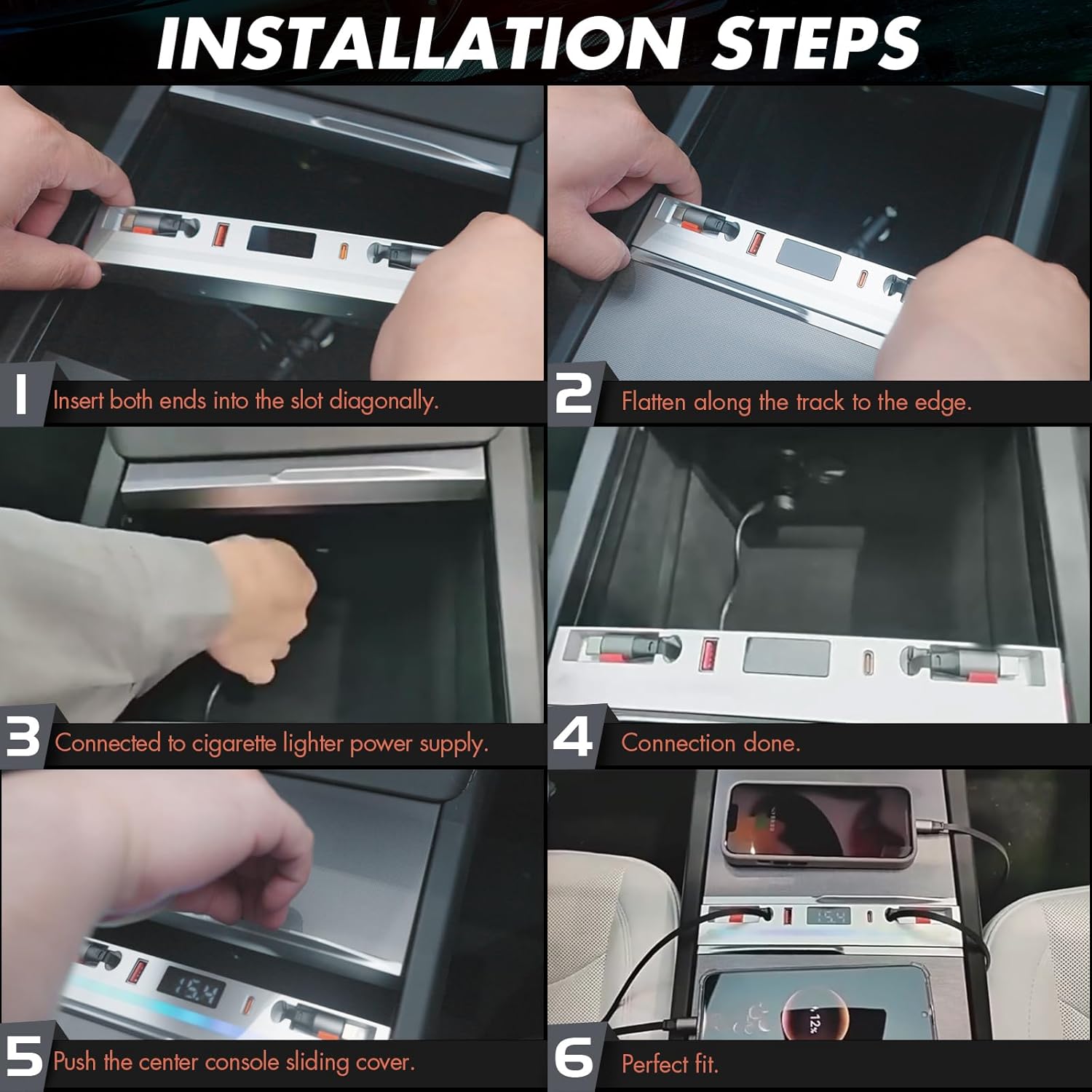 INSTALLATION STEPS

1 Insert both ends into the slot diagonally.

2 Flatten along the track to the edge.

3 Connected to cigarette lighter power supply.

4 Connection done.

15.4

5 Push the center console sliding cover.

15.4

12%

6 Perfect fit.