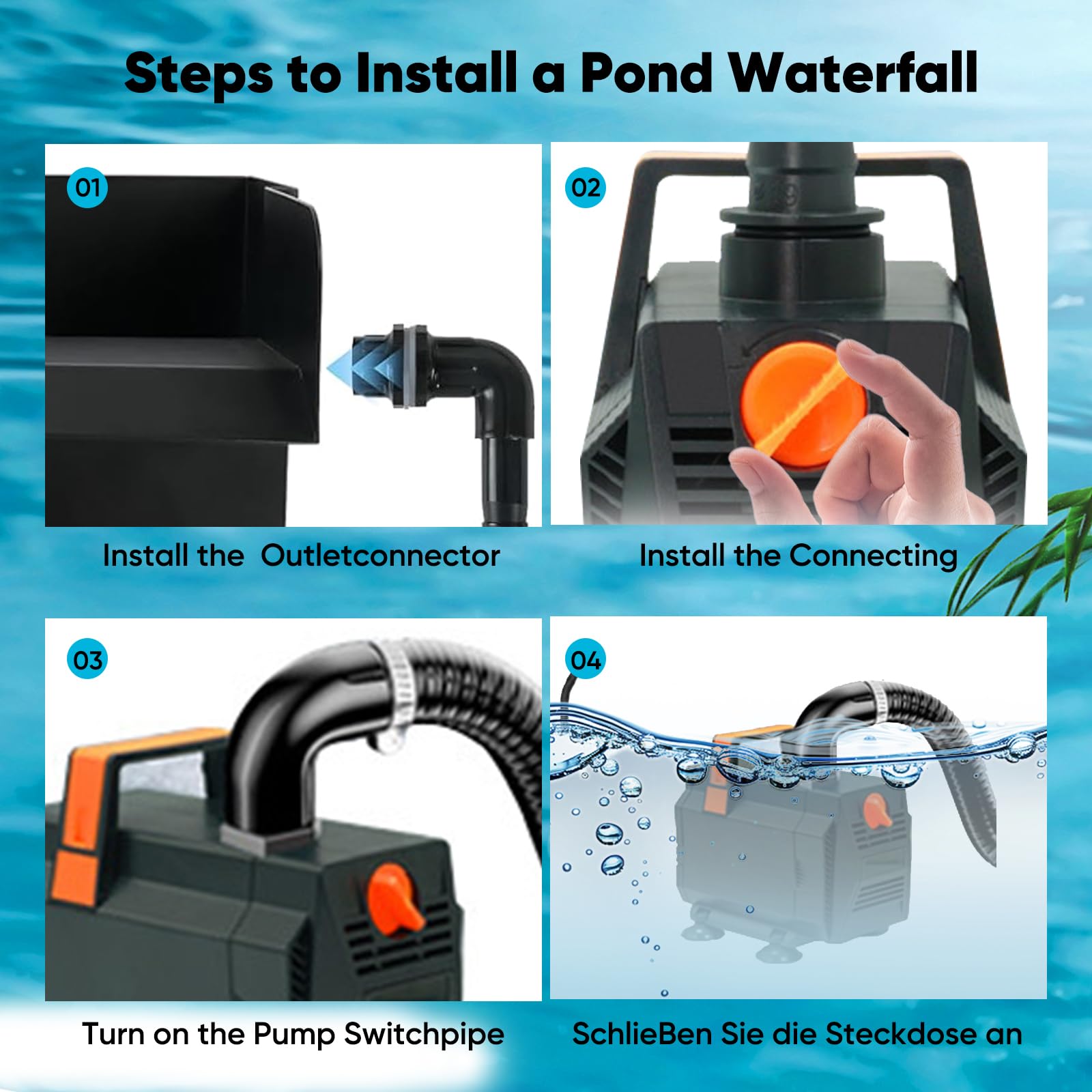 Steps to Install a Pond Waterfall

01

Install the  Outletconnector

02

Install the Connecting

03

Turn on the Pump Switchpipe

04

SchlieBen Sie die Steckdose an