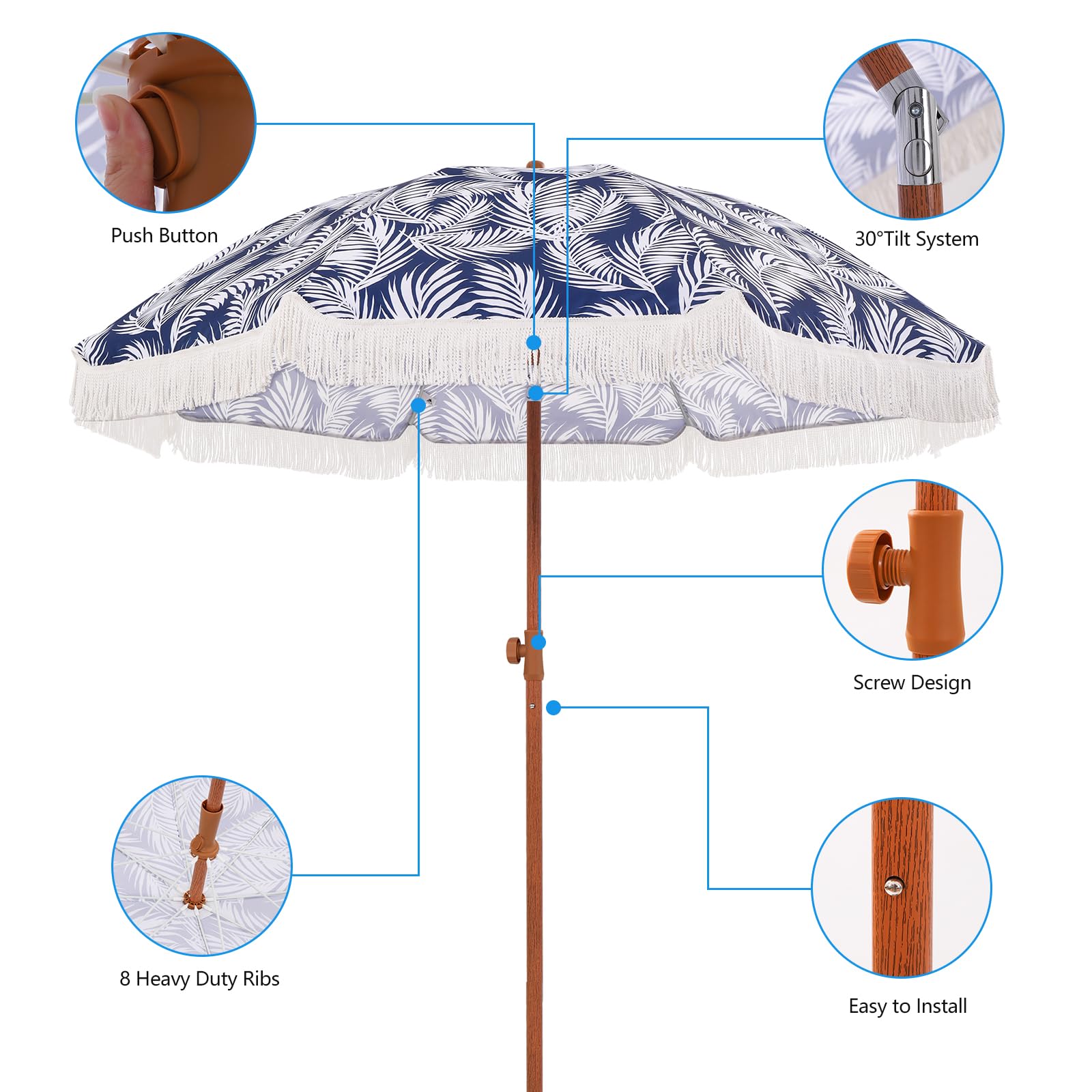 Push Button

30°Tilt System

Screw Design

8 Heavy Duty Ribs

Easy to Install