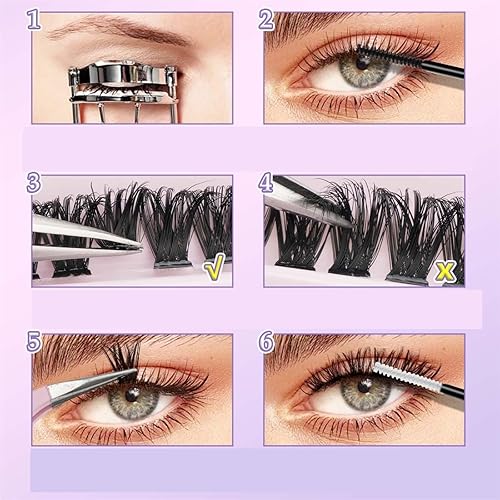 1

2

3

√

4

X

5

6