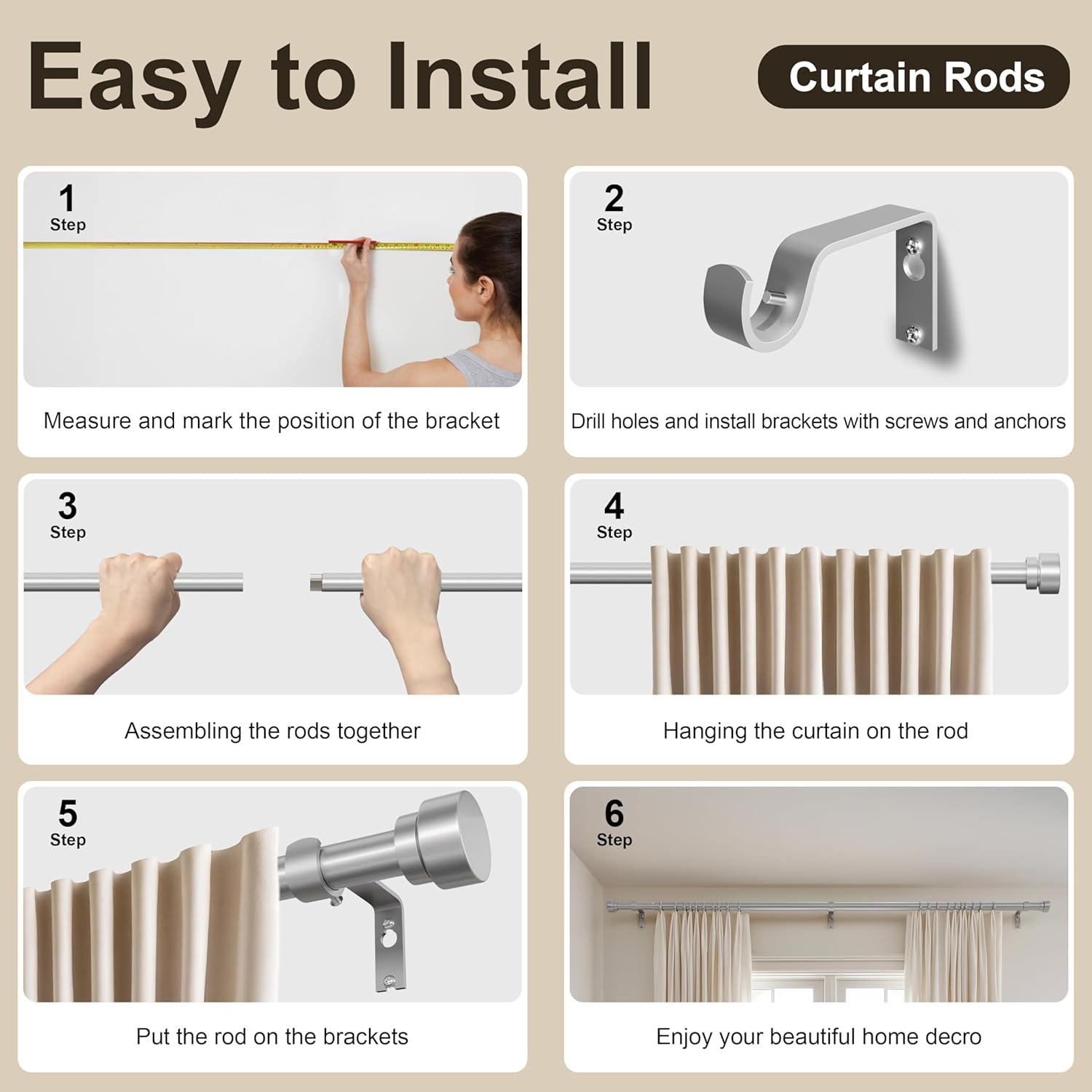 Easy to Install

Curtain Rods

1
Step

Measure and mark the position of the bracket

2
Step

Drill holes and install brackets with screws and anchors

3
Step

Assembling the rods together

4
Step

Hanging the curtain on the rod

5
Step

Put the rod on the brackets

6
Step

Enjoy your beautiful home decro