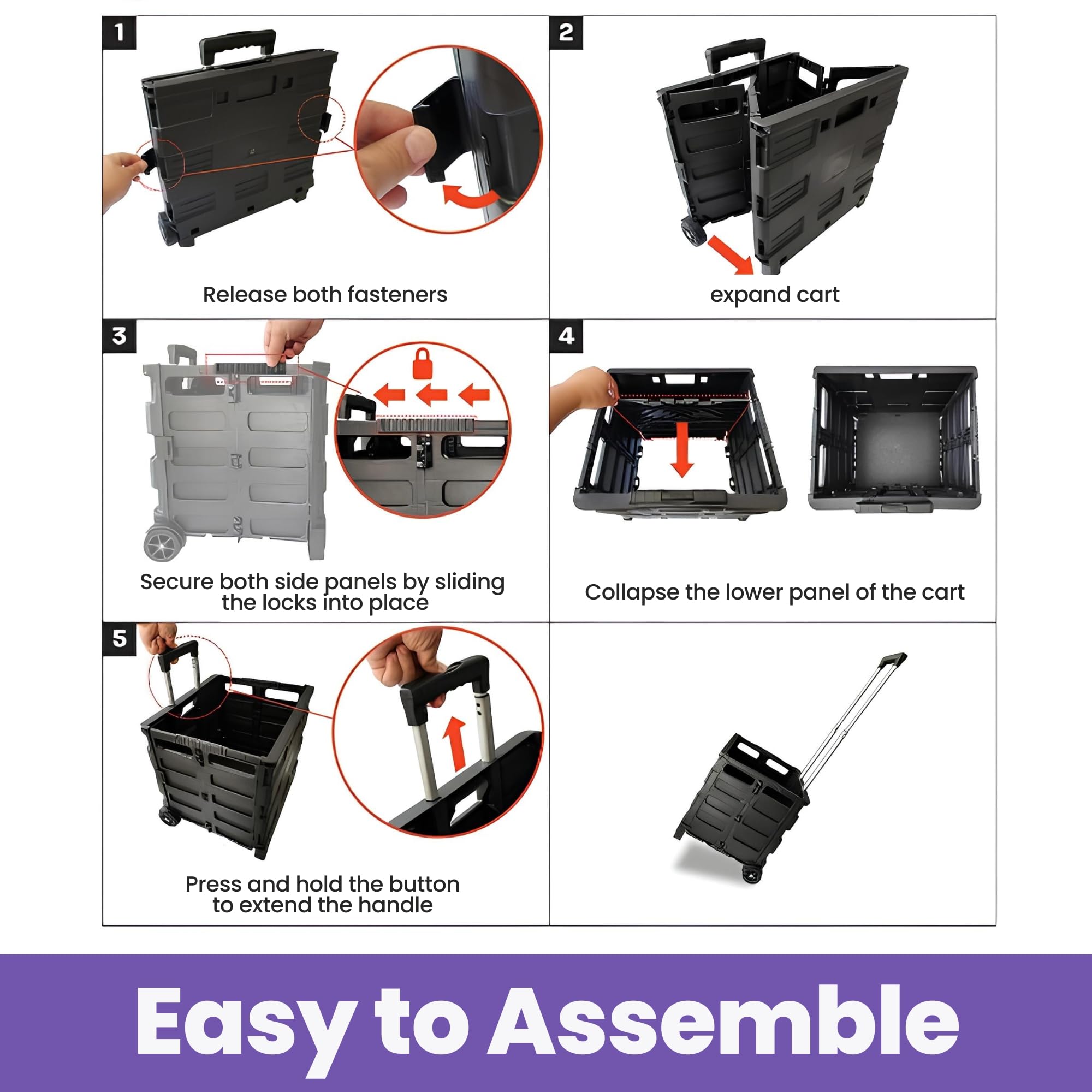 1

Release both fasteners

2

expand cart

3

Secure both side panels by sliding the locks into place

4

Collapse the lower panel of the cart

5

Press and hold the button to extend the handle

Easy to Assemble