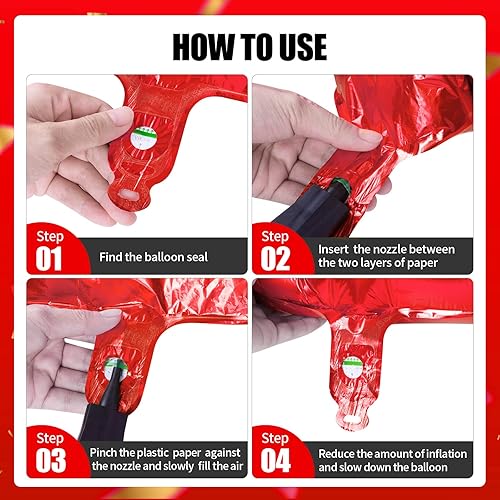 HOW TO USE

Step
01
Find the balloon seal

Step
02
Insert the nozzle between the two layers of paper

Step
03
Pinch the plastic paper against the nozzle and slowly fill the air

Step
04
Reduce the amount of inflation and slow down the balloon