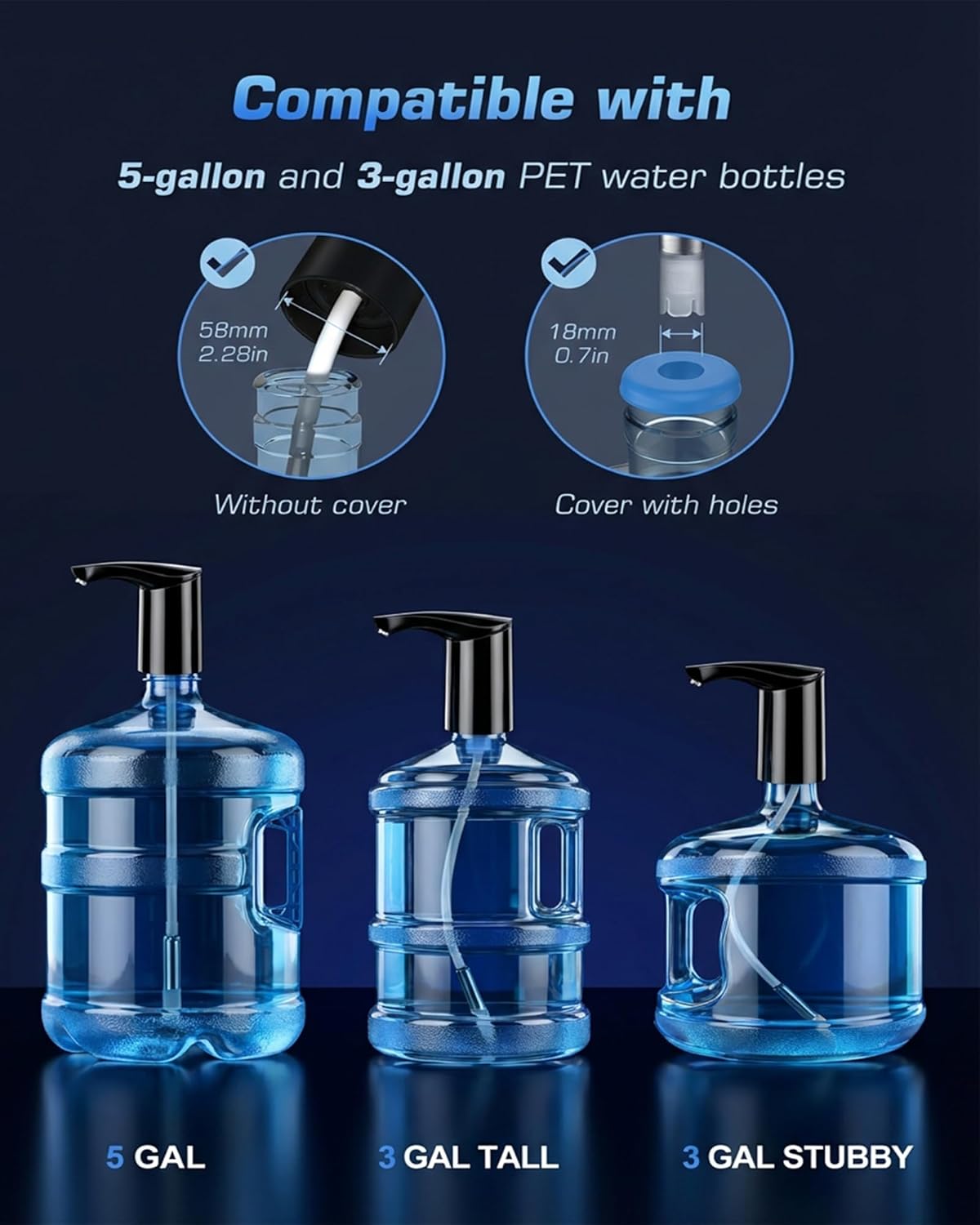 Compatible with

5-gallon and 3-gallon PET water bottles

58mm
2.28in

Without cover

18mm
0.7in

Cover with holes

5 GAL

3 GAL TALL

3 GAL STUBBY