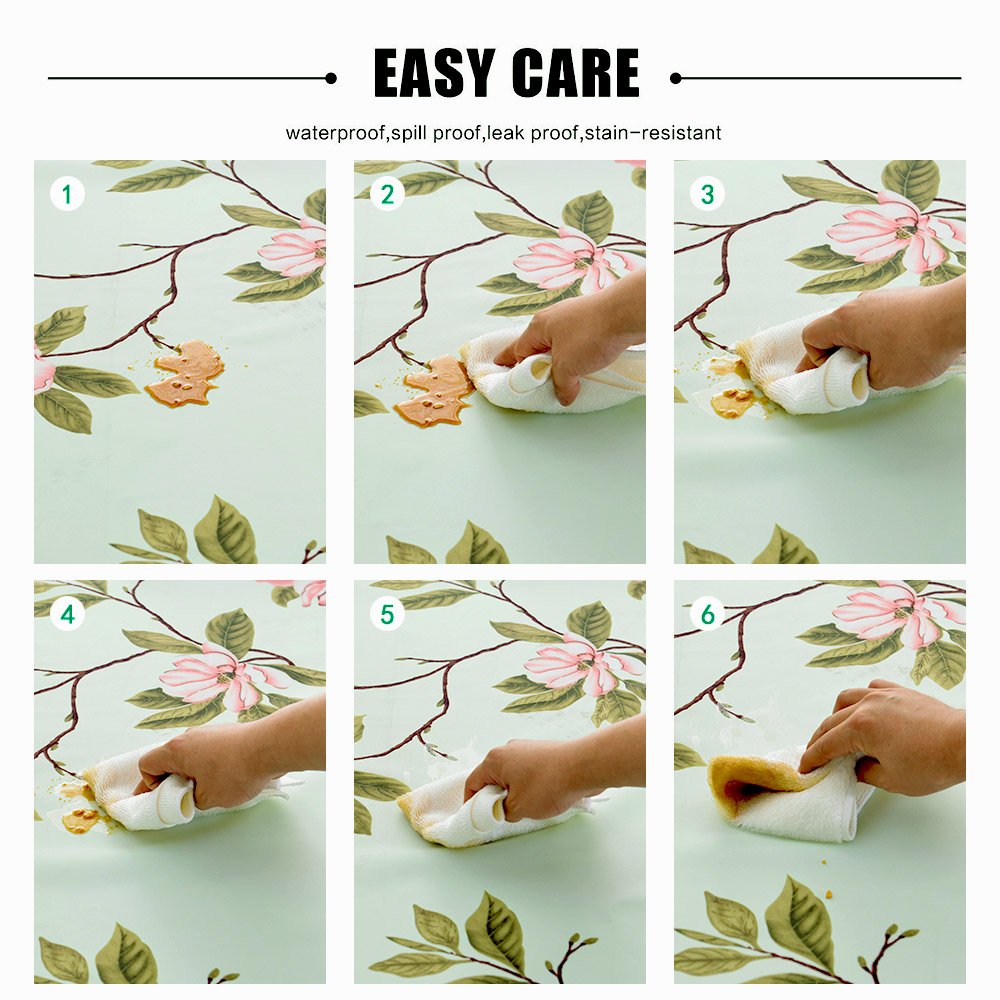 EASY CARE

waterproof,spill proof,leak proof,stain-resistant

1

2

3

4

5

6