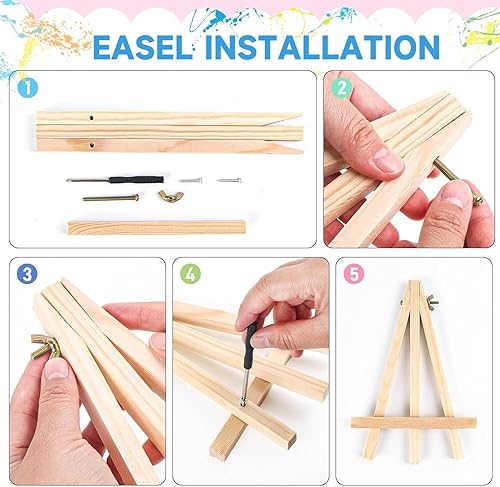 EASEL INSTALLATION

1

2

3

4

5