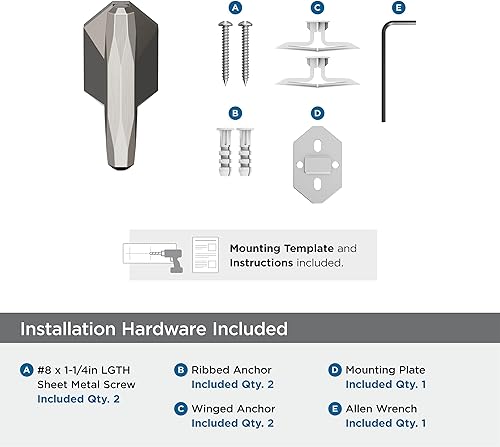 A

C

E

B

D

Mounting Template and Instructions included.

Installation Hardware Included

A #8 x 1-1/4in LGTH Sheet Metal Screw Included Qty. 2

B Ribbed Anchor Included Qty. 2

C Winged Anchor Included Qty. 2

D Mounting Plate Included Qty. 1

E Allen Wrench Included Qty. 1