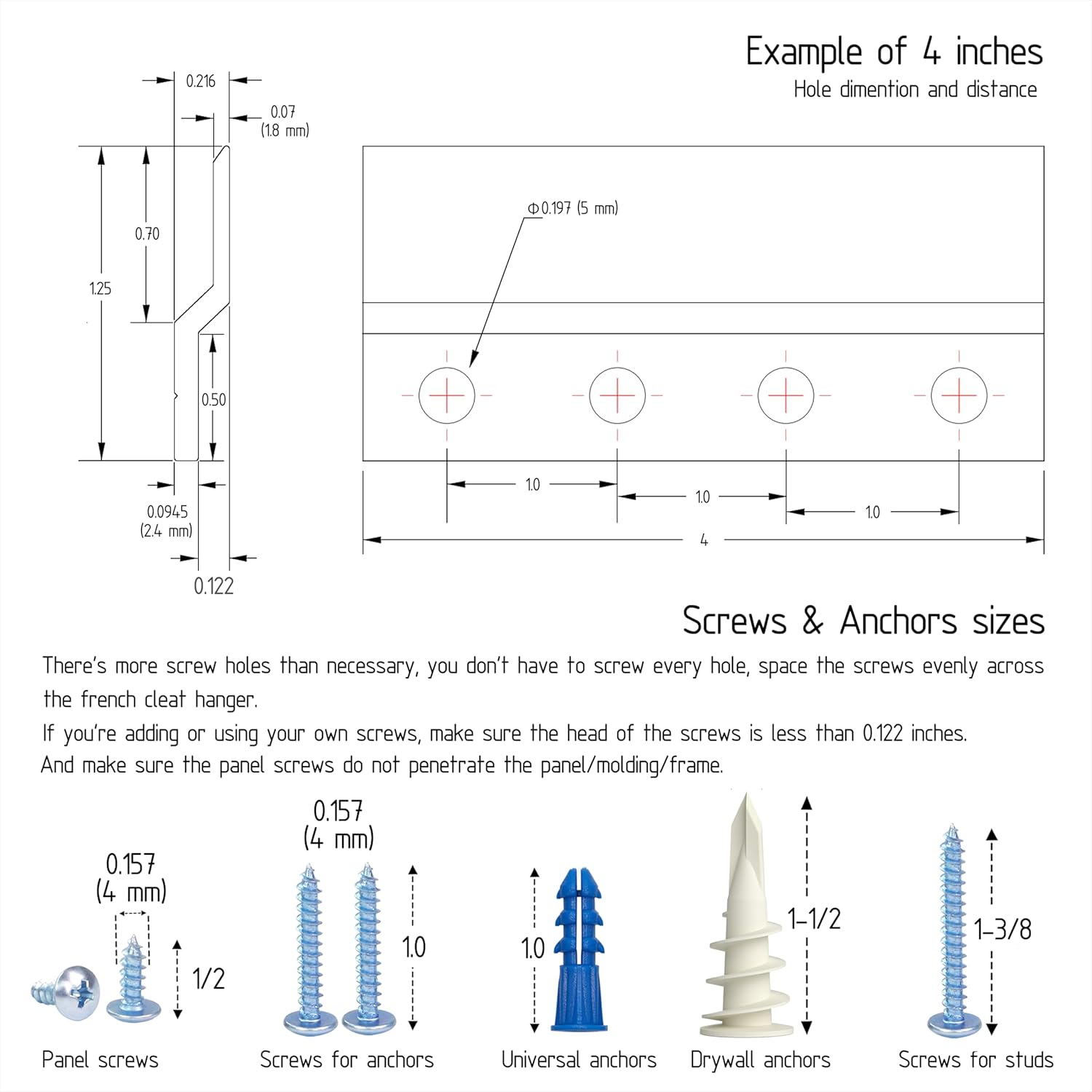 Example of 4 inches
Hole dimention and distance

0.216
0.07
(1.8 mm)
0.70
1.25
0.50
0.0945
(2.4 mm)
0.122

Φ0.197 (5 mm)
1.0
1.0
1.0
4

Screws & Anchors sizes

There's more screw holes than necessary, you don't have to screw every hole, space the screws evenly across the french cleat hanger.
If you're adding or using your own screws, make sure the head of the screws is less than 0.122 inches.
And make sure the panel screws do not penetrate the panel/molding/frame.

0.157
(4 mm)
1/2
Panel screws

0.157
(4 mm)
1.0
Screws for anchors

1.0
Universal anchors

1-1/2
Drywall anchors

1-3/8
Screws for studs