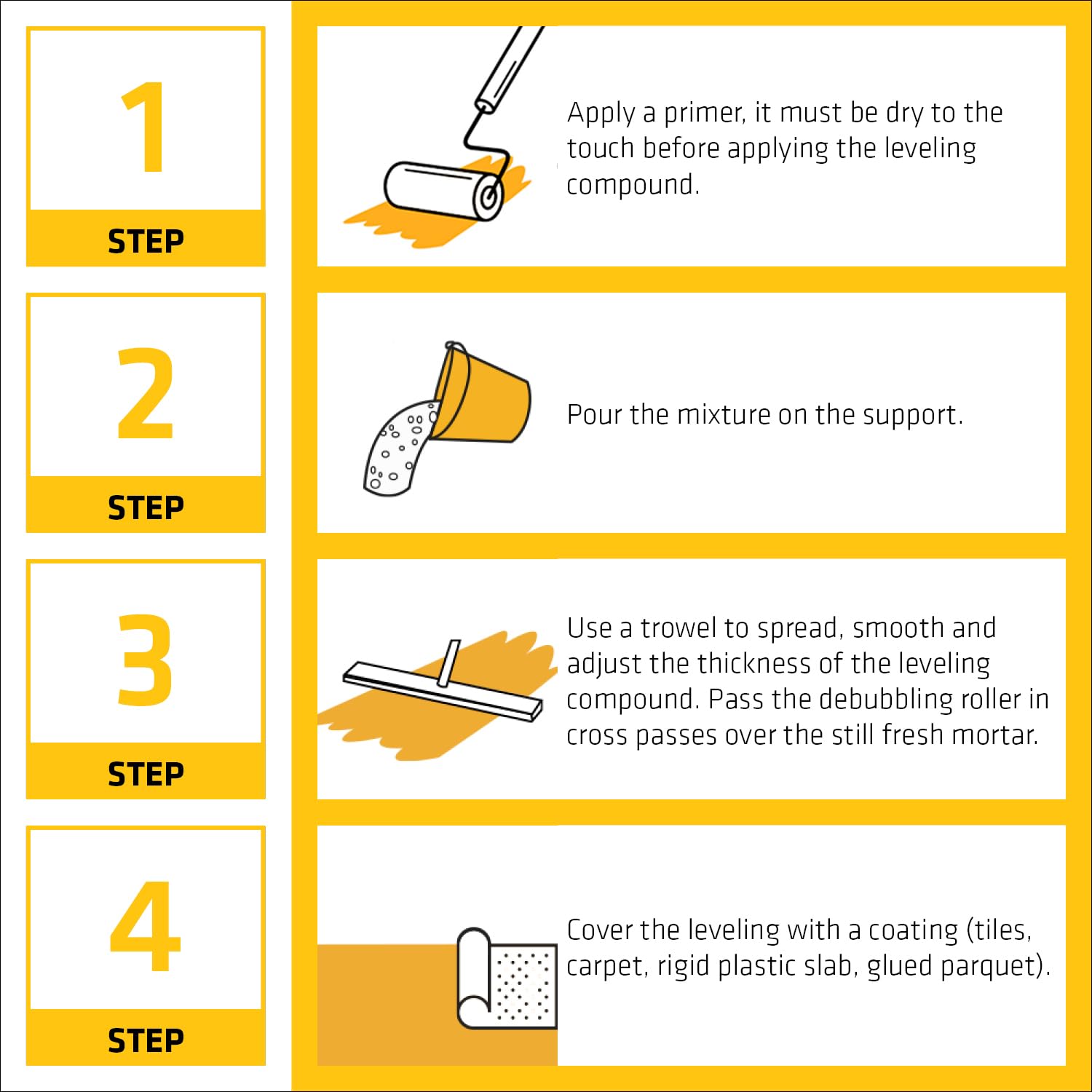 1
STEP

Apply a primer, it must be dry to the touch before applying the leveling compound.

2
STEP

Pour the mixture on the support.

3
STEP

Use a trowel to spread, smooth and adjust the thickness of the leveling compound. Pass the debubbling roller in cross passes over the still fresh mortar.

4
STEP

Cover the leveling with a coating (tiles, carpet, rigid plastic slab, glued parquet).