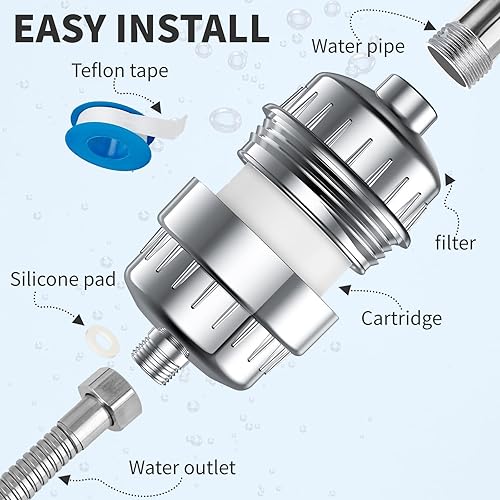 EASY INSTALL

Water pipe

Teflon tape

filter

Silicone pad

Cartridge

Water outlet