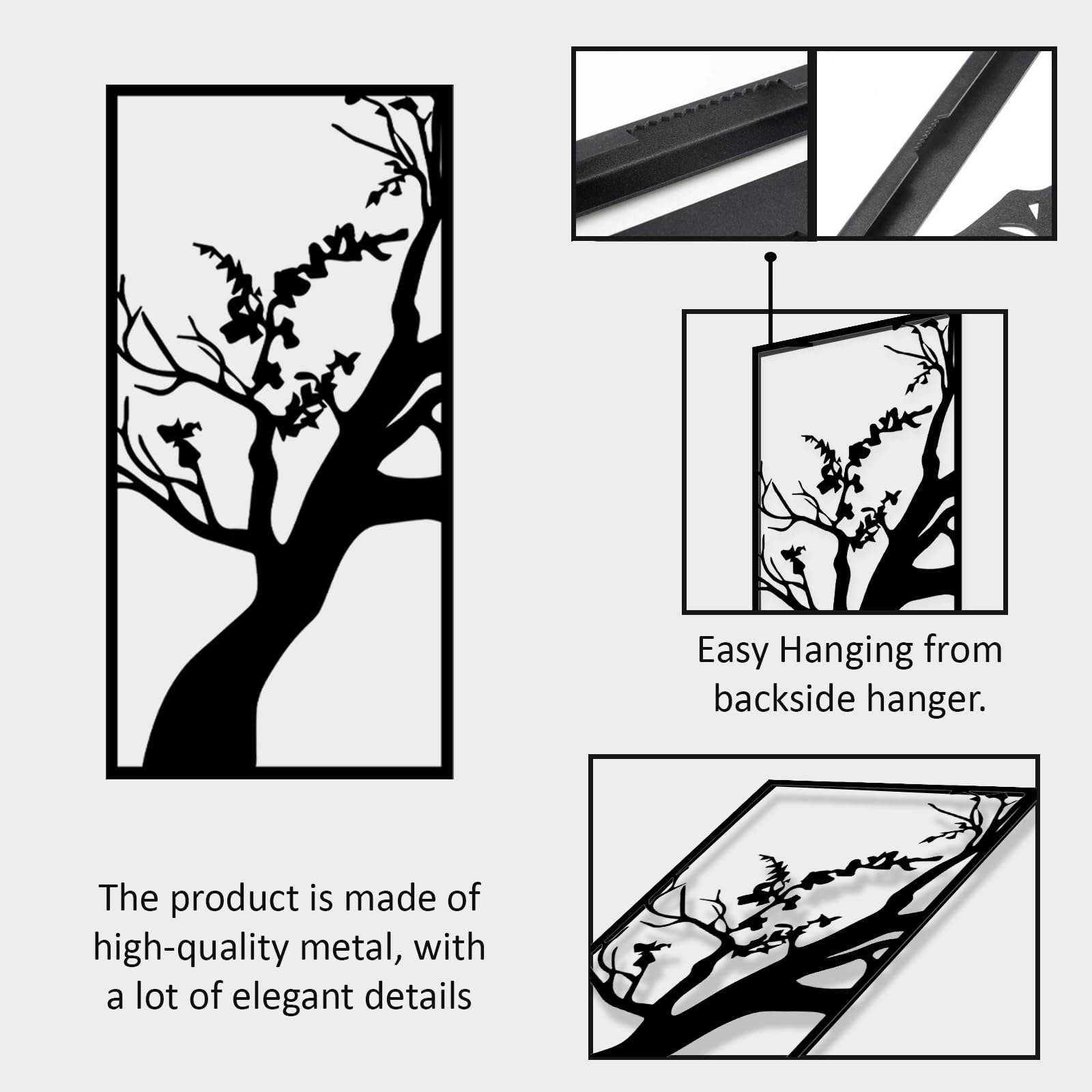 Easy Hanging from backside hanger.

The product is made of high-quality metal, with a lot of elegant details