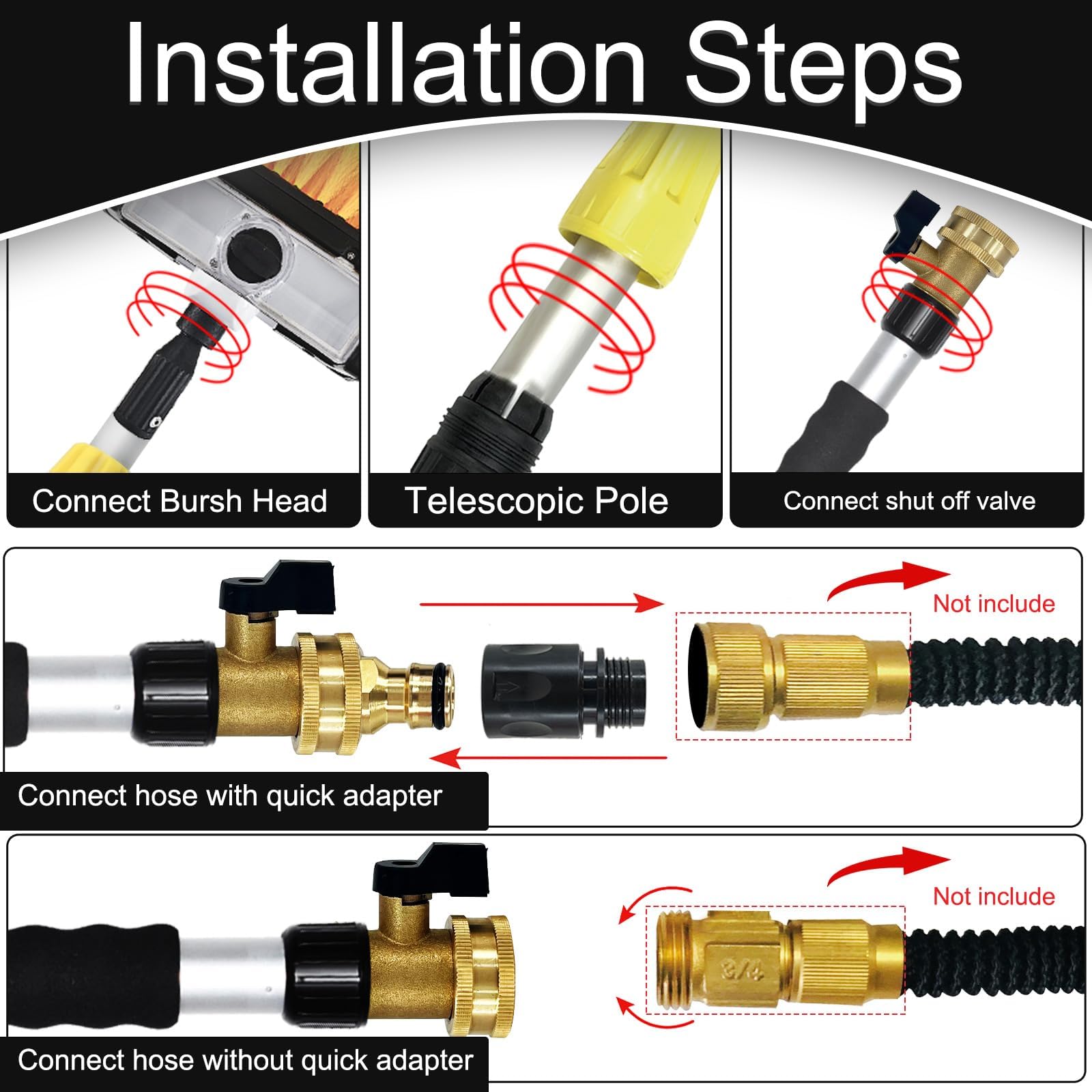 Installation Steps

Connect Bursh Head

Telescopic Pole

Connect shut off valve

Not include

Connect hose with quick adapter

Not include

3/4

Connect hose without quick adapter