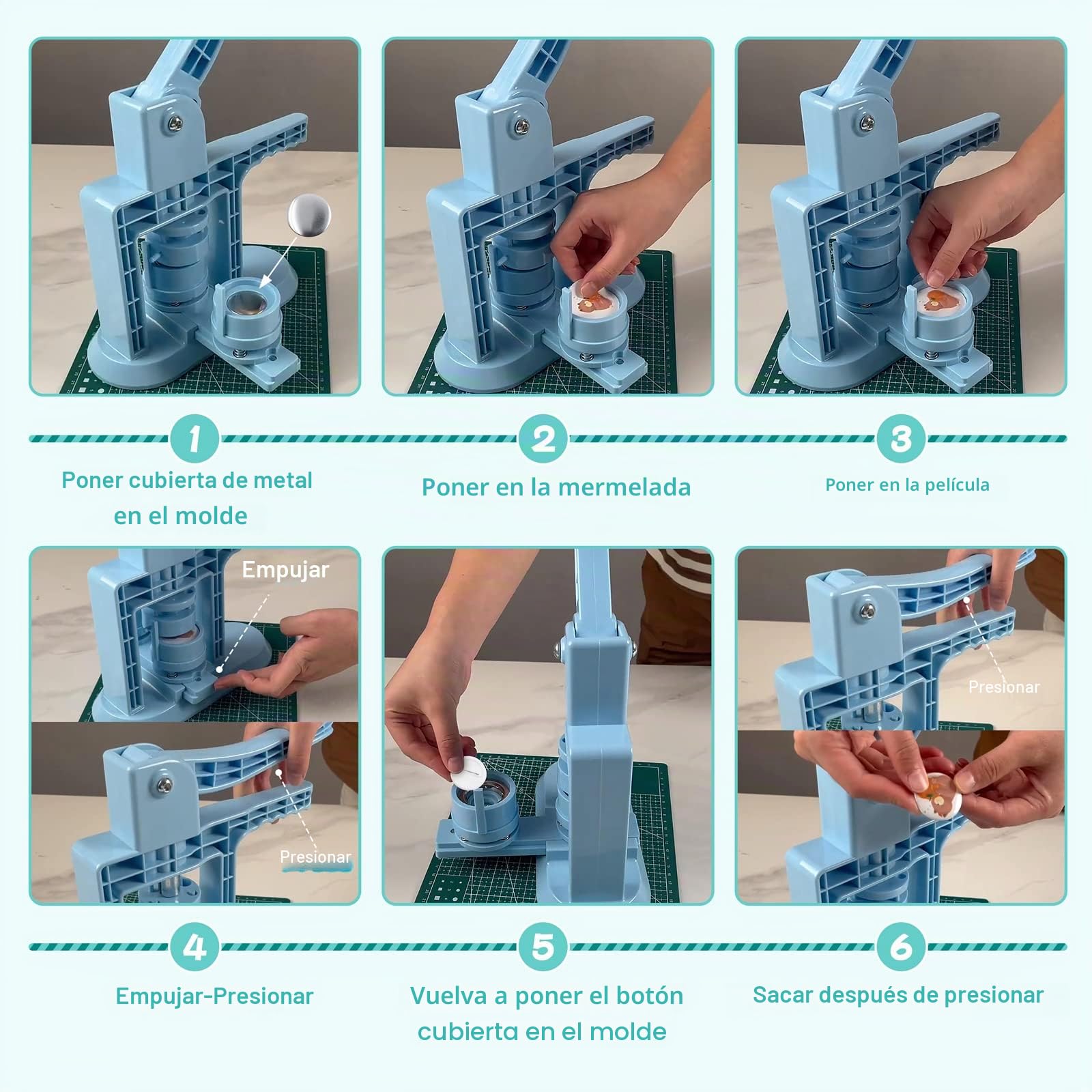 1
Poner cubierta de metal en el molde

2
Poner en la mermelada

3
Poner en la película

Empujar

Presionar

Presionar

4
Empujar-Presionar

5
Vuelva a poner el botón cubierta en el molde

6
Sacar después de presionar