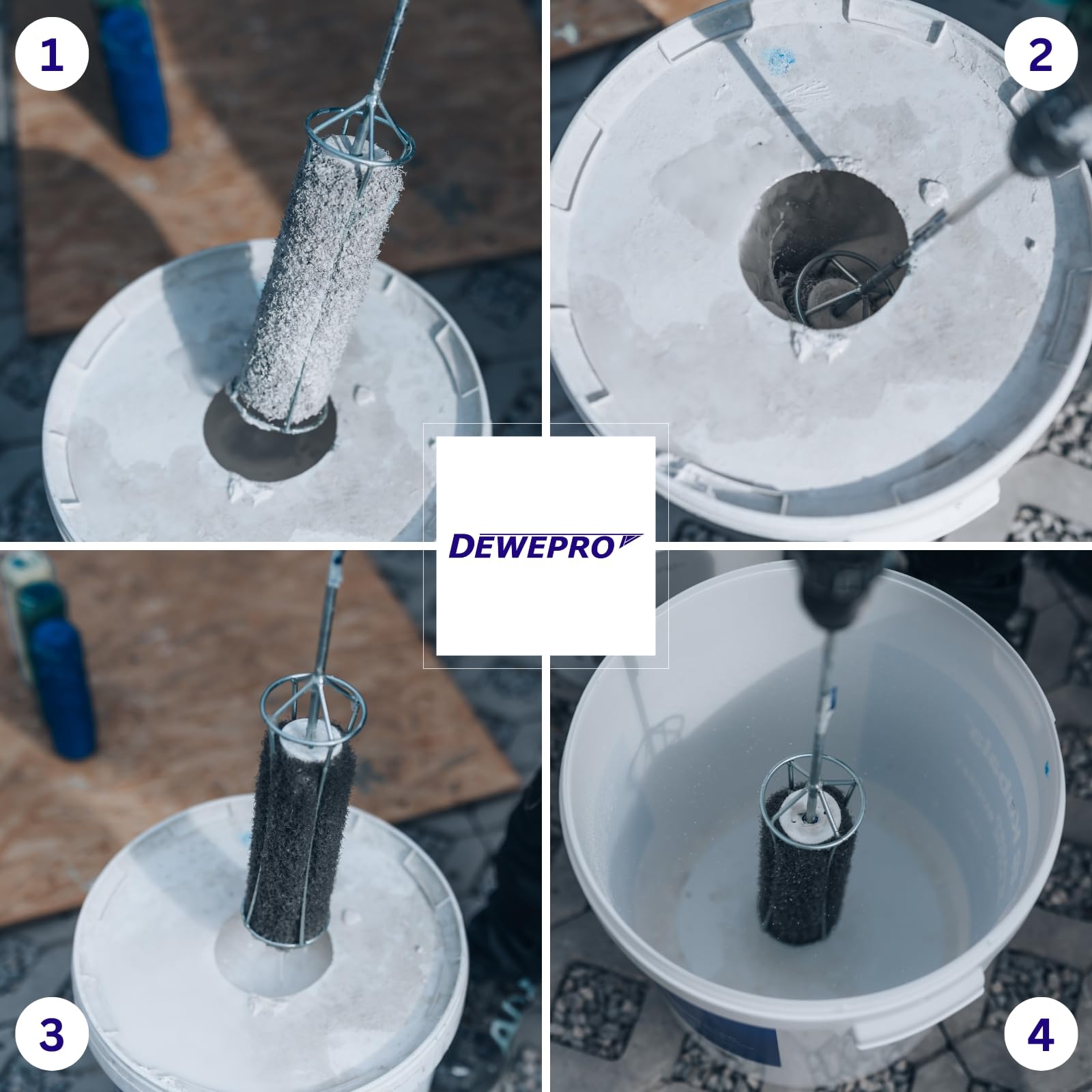 1

2

DEWEPRO

3

4