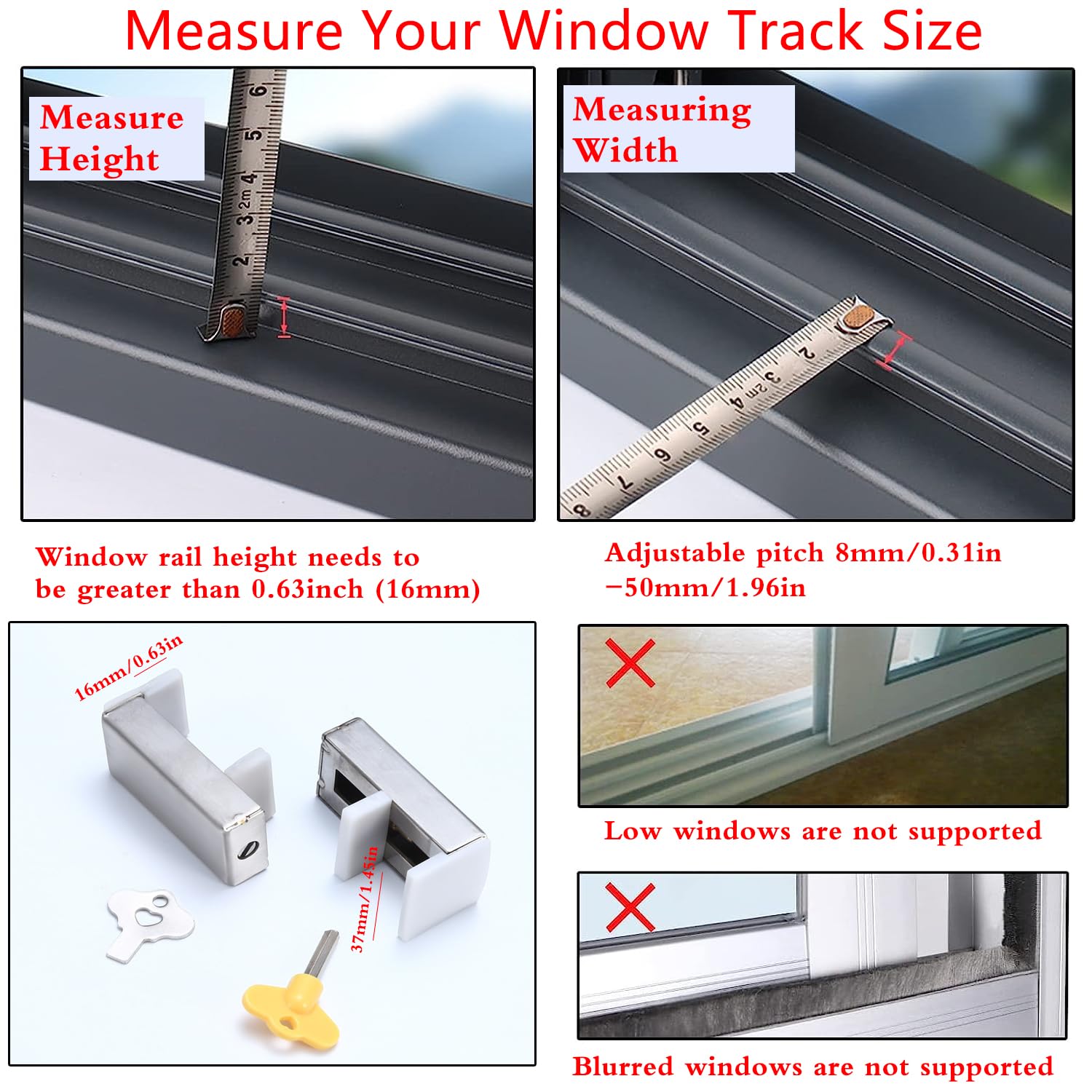 Measure Your Window Track Size

Measure Height

6 5 4 3 2m 2

Measuring Width

2 3 2m 4 5 6 7 8

Window rail height needs to be greater than 0.63inch (16mm)

Adjustable pitch 8mm/0.31in −50mm/1.96in

16mm/0.63in

37mm/1.45in

Low windows are not supported

Blurred windows are not supported