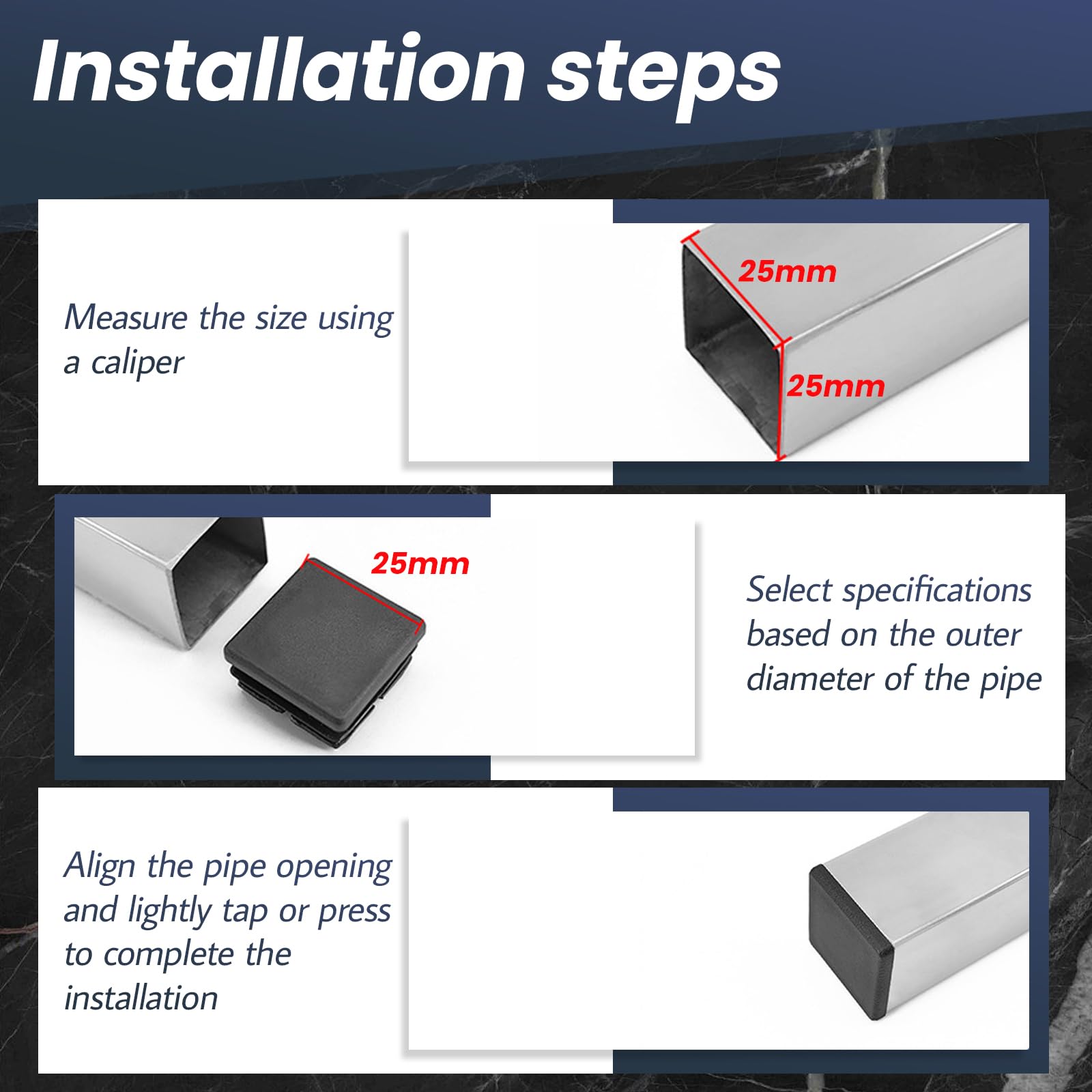 Installation steps

Measure the size using a caliper

25mm

25mm

25mm

Select specifications based on the outer diameter of the pipe

Align the pipe opening and lightly tap or press to complete the installation