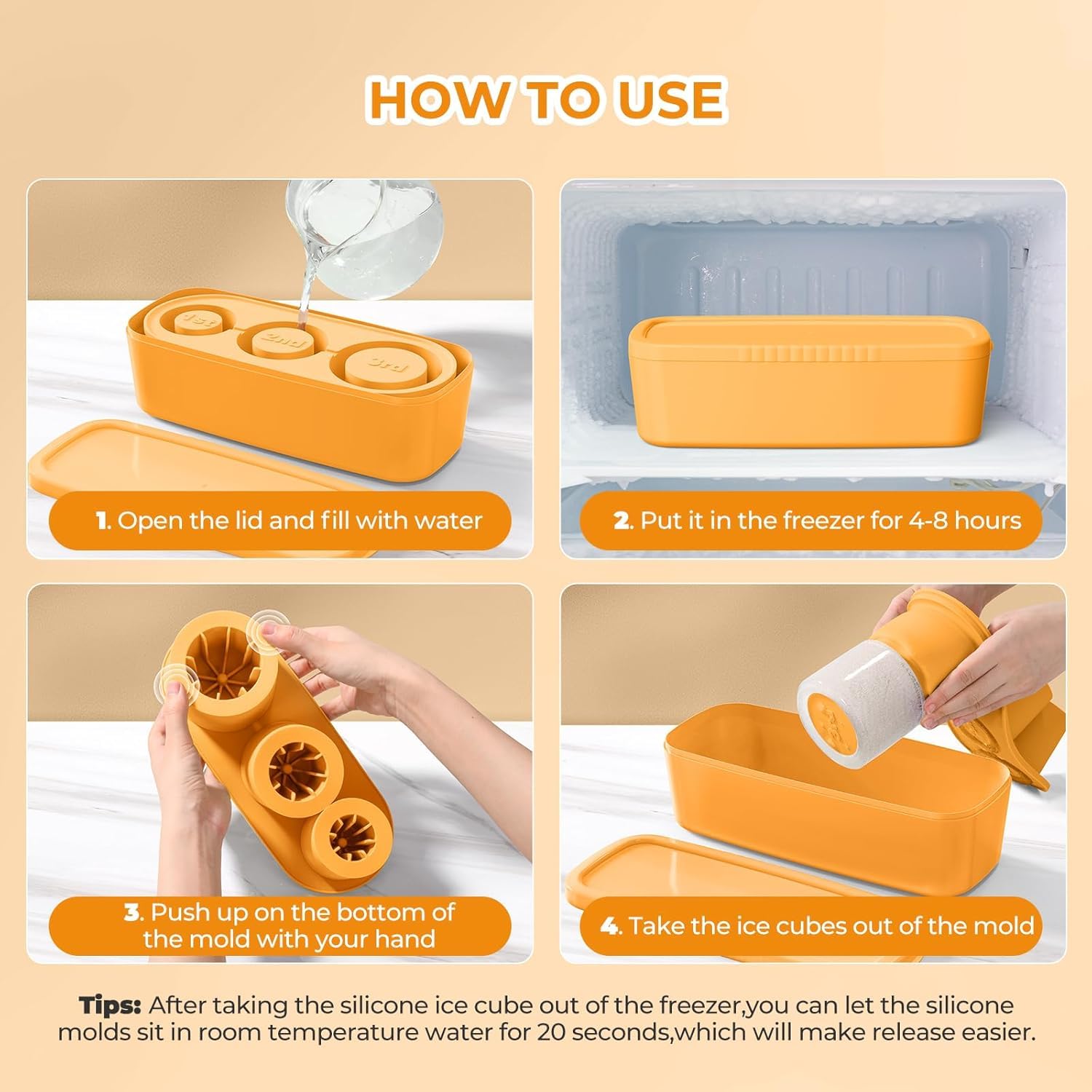 HOW TO USE

1st 2nd 3rd

1. Open the lid and fill with water

2. Put it in the freezer for 4-8 hours

3. Push up on the bottom of the mold with your hand

4. Take the ice cubes out of the mold

Tips: After taking the silicone ice cube out of the freezer,you can let the silicone molds sit in room temperature water for 20 seconds,which will make release easier.