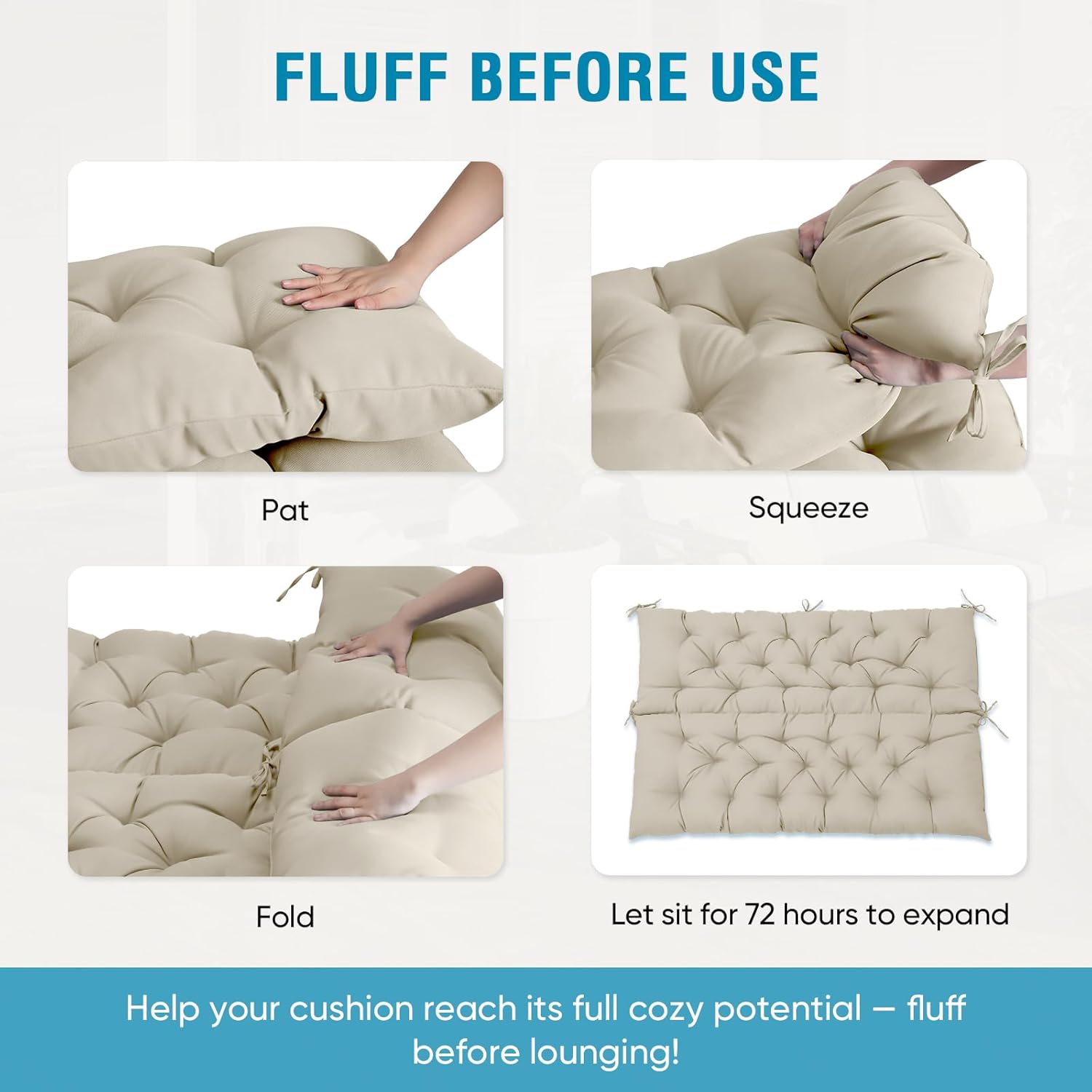 FLUFF BEFORE USE

Pat

Squeeze

Fold

Let sit for 72 hours to expand

Help your cushion reach its full cozy potential — fluff before lounging!