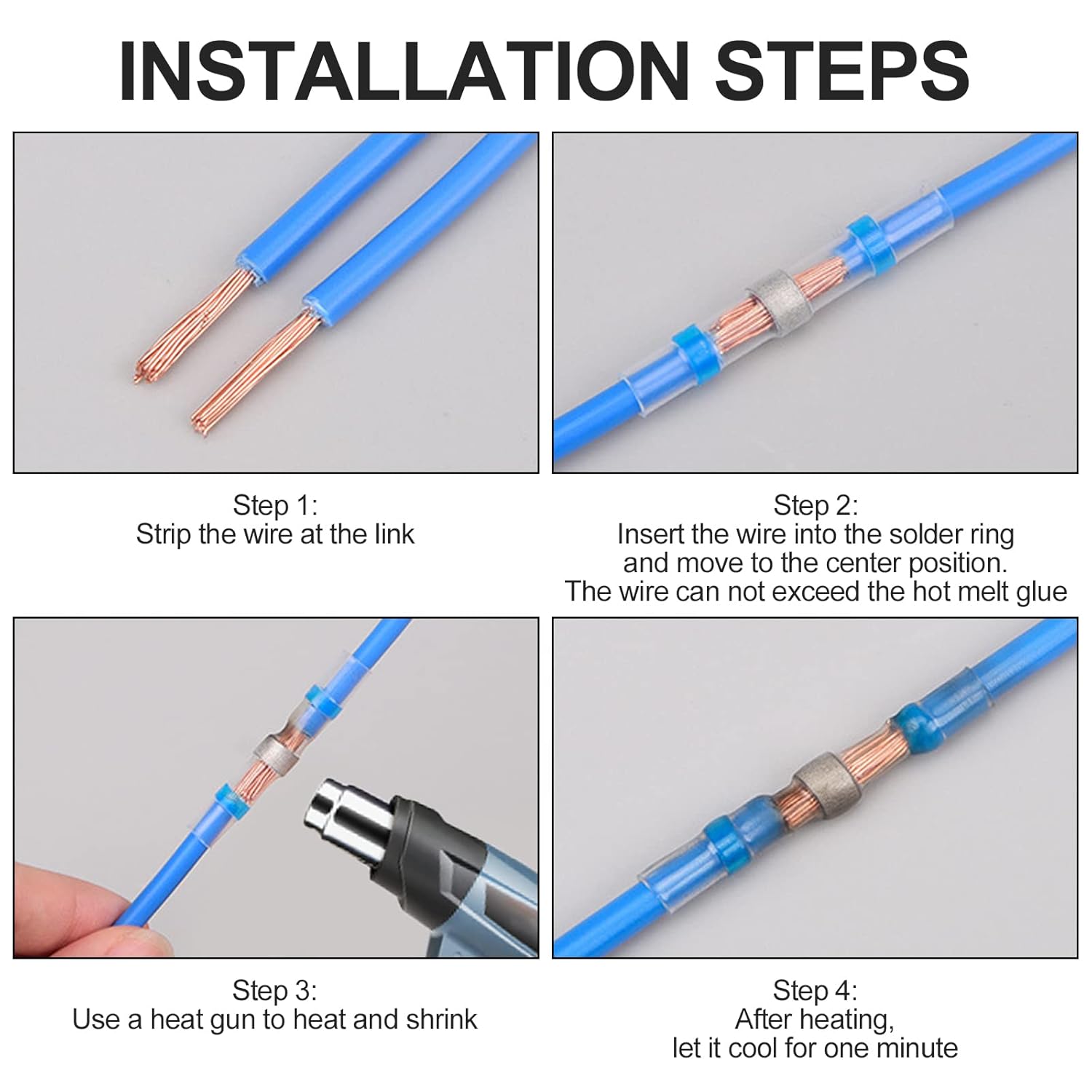 INSTALLATION STEPS

Step 1:
Strip the wire at the link

Step 2:
Insert the wire into the solder ring and move to the center position.
The wire can not exceed the hot melt glue

Step 3:
Use a heat gun to heat and shrink

Step 4:
After heating,
let it cool for one minute