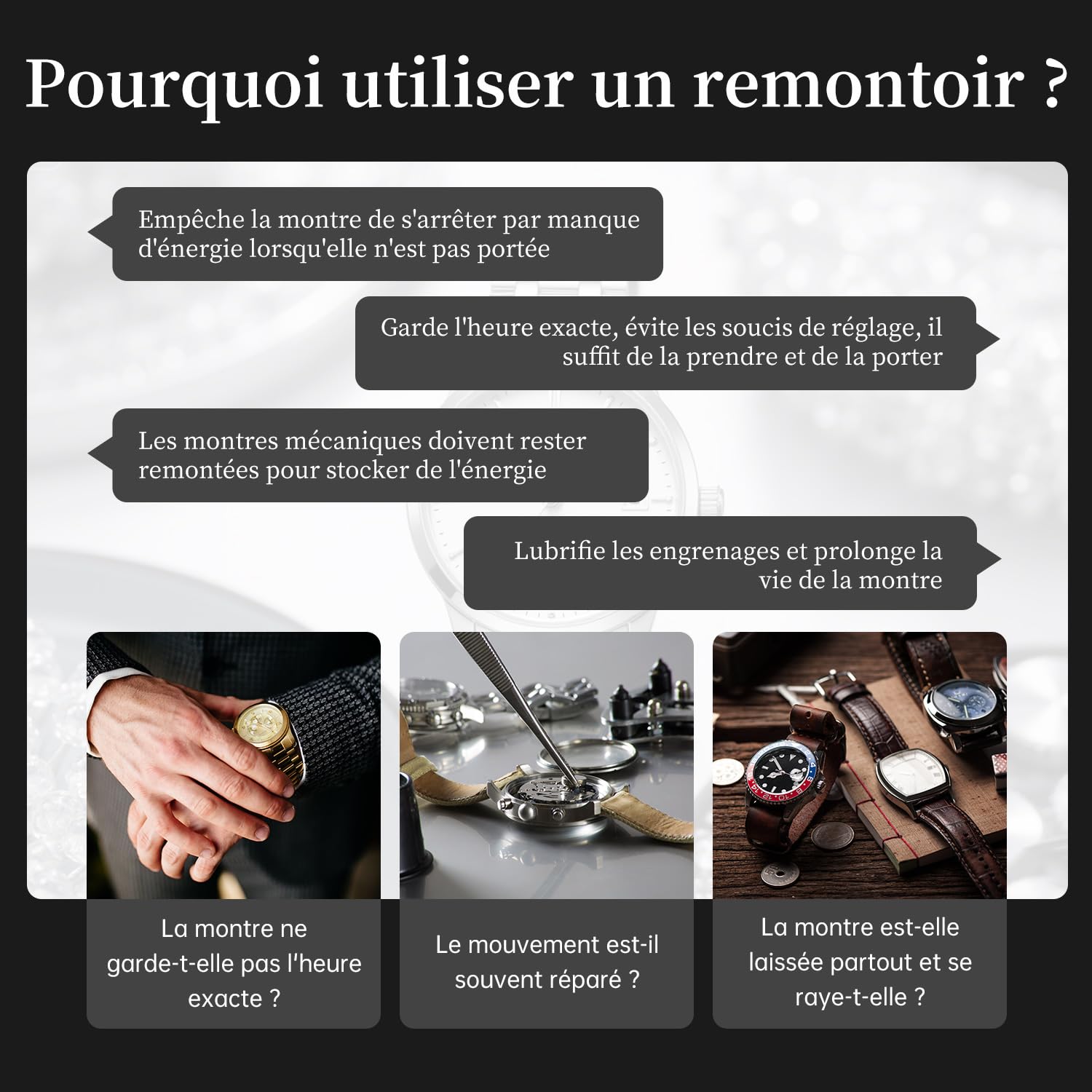 Pourquoi utiliser un remontoir ?

Empêche la montre de s'arrêter par manque d'énergie lorsqu'elle n'est pas portée

Garde l'heure exacte, évite les soucis de réglage, il suffit de la prendre et de la porter

Les montres mécaniques doivent rester remontées pour stocker de l'énergie

Lubrifie les engrenages et prolonge la vie de la montre

La montre ne garde-t-elle pas l'heure exacte ?

Le mouvement est-il souvent réparé ?

La montre est-elle laissée partout et se raye-t-elle ?