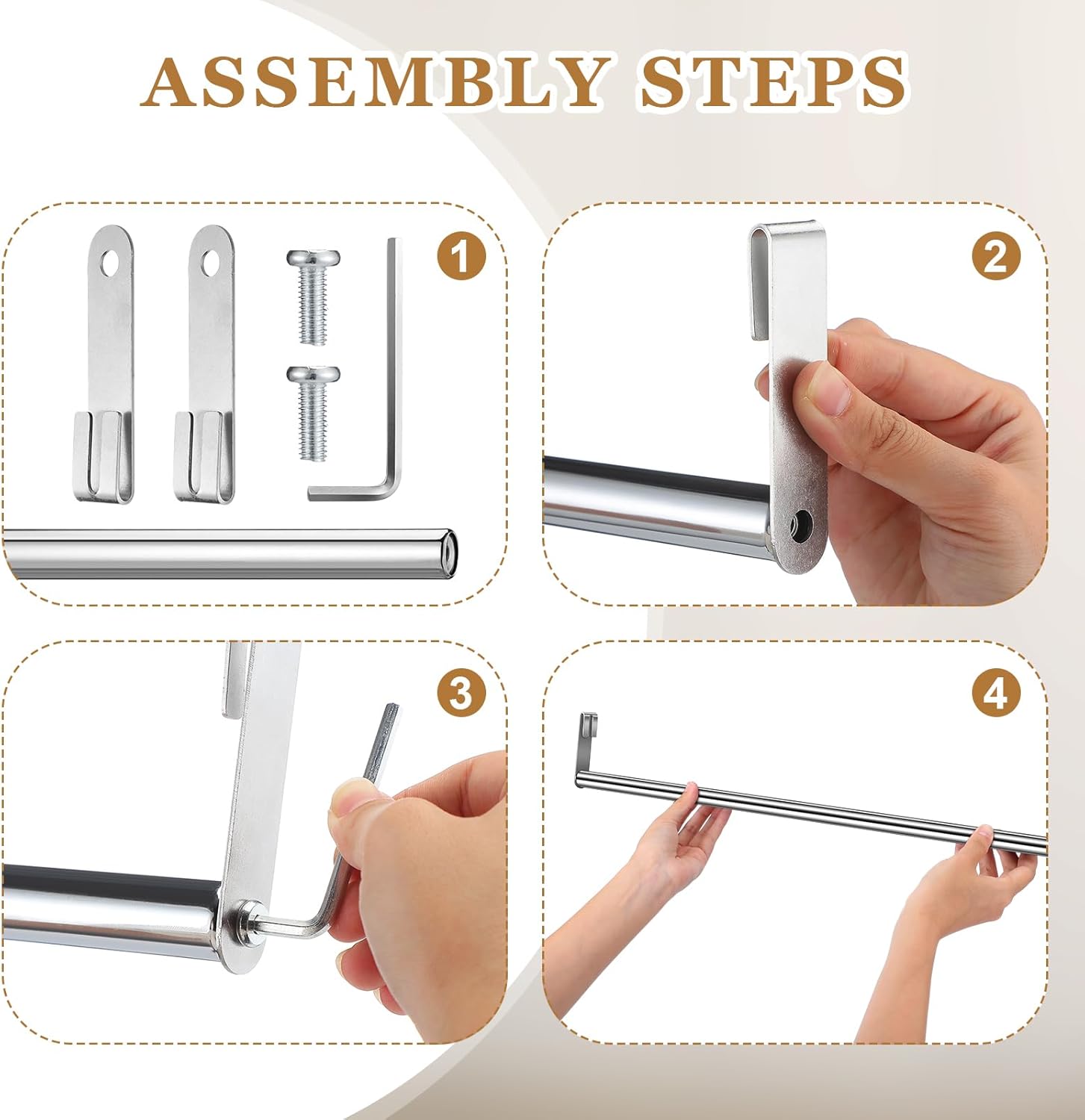 ASSEMBLY STEPS

1

2

3

4