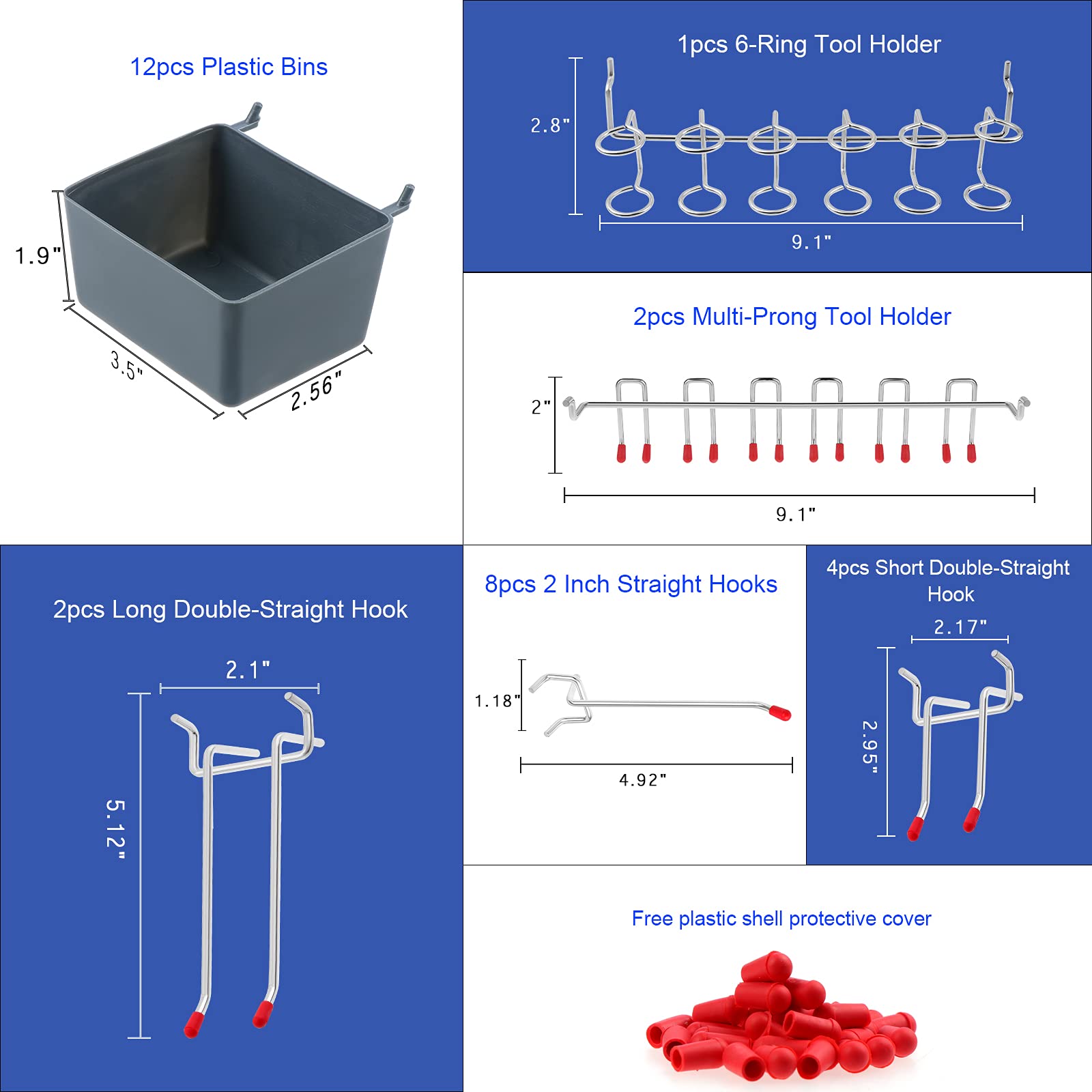 12pcs Plastic Bins

1.9"

3.5"

2.56"

1pcs 6-Ring Tool Holder

2.8"

9.1"

2pcs Multi-Prong Tool Holder

2"

9.1"

2pcs Long Double-Straight Hook

2.1"

5.12"

8pcs 2 Inch Straight Hooks

1.18"

4.92"

4pcs Short Double-Straight Hook

2.17"

2.95"

Free plastic shell protective cover