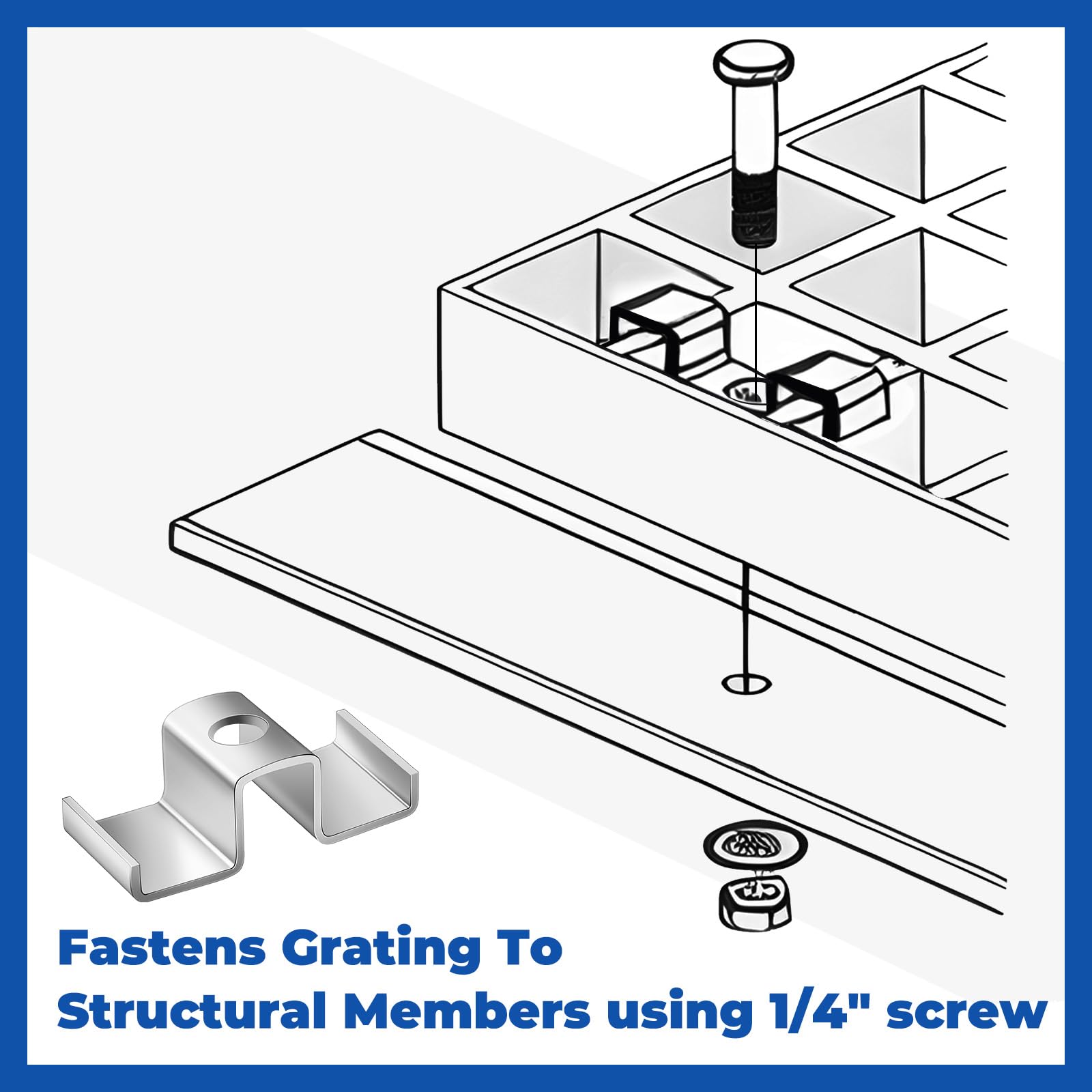 Fastens Grating To
Structural Members using 1/4" screw