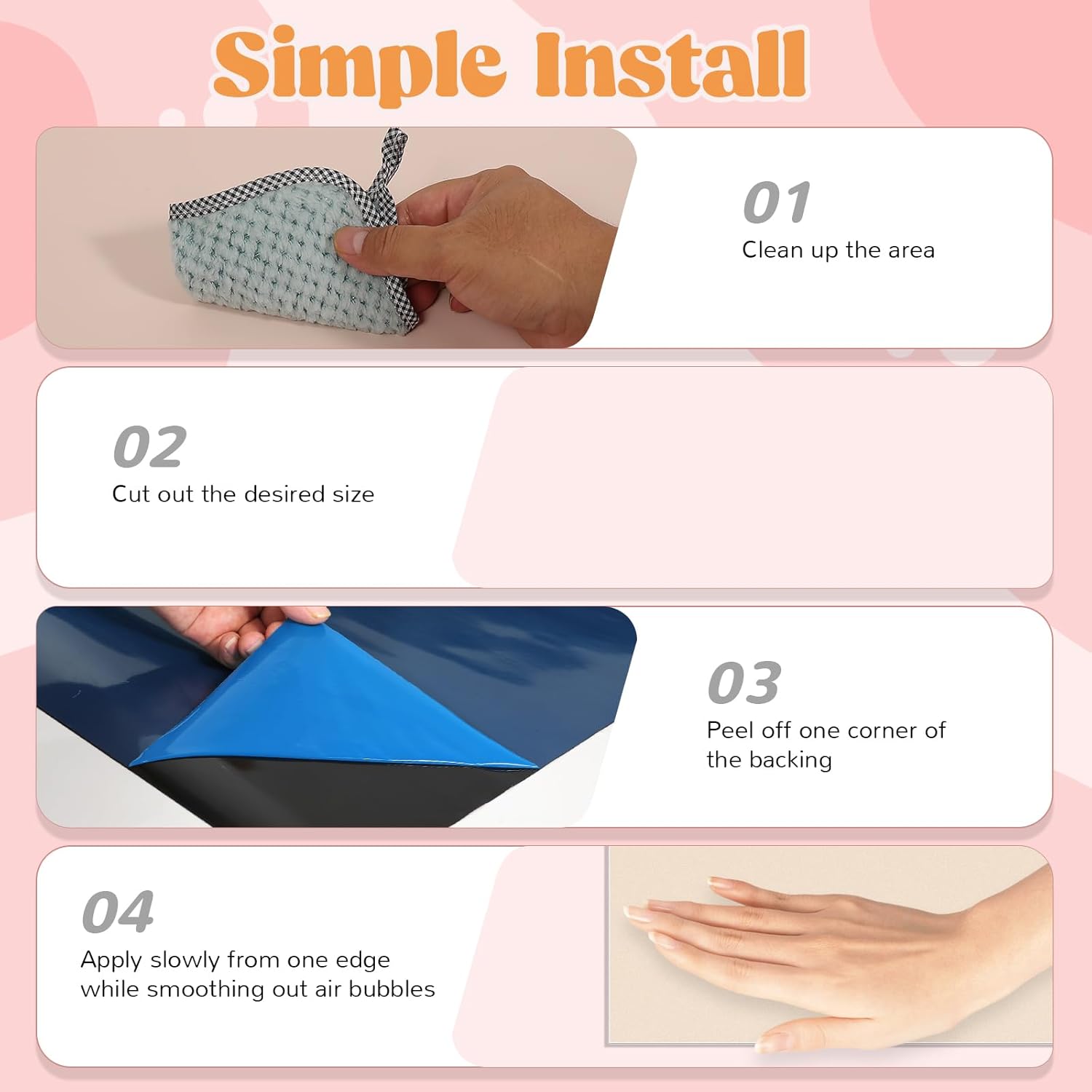 Simple Install

01
Clean up the area

02
Cut out the desired size

03
Peel off one corner of the backing

04
Apply slowly from one edge while smoothing out air bubbles