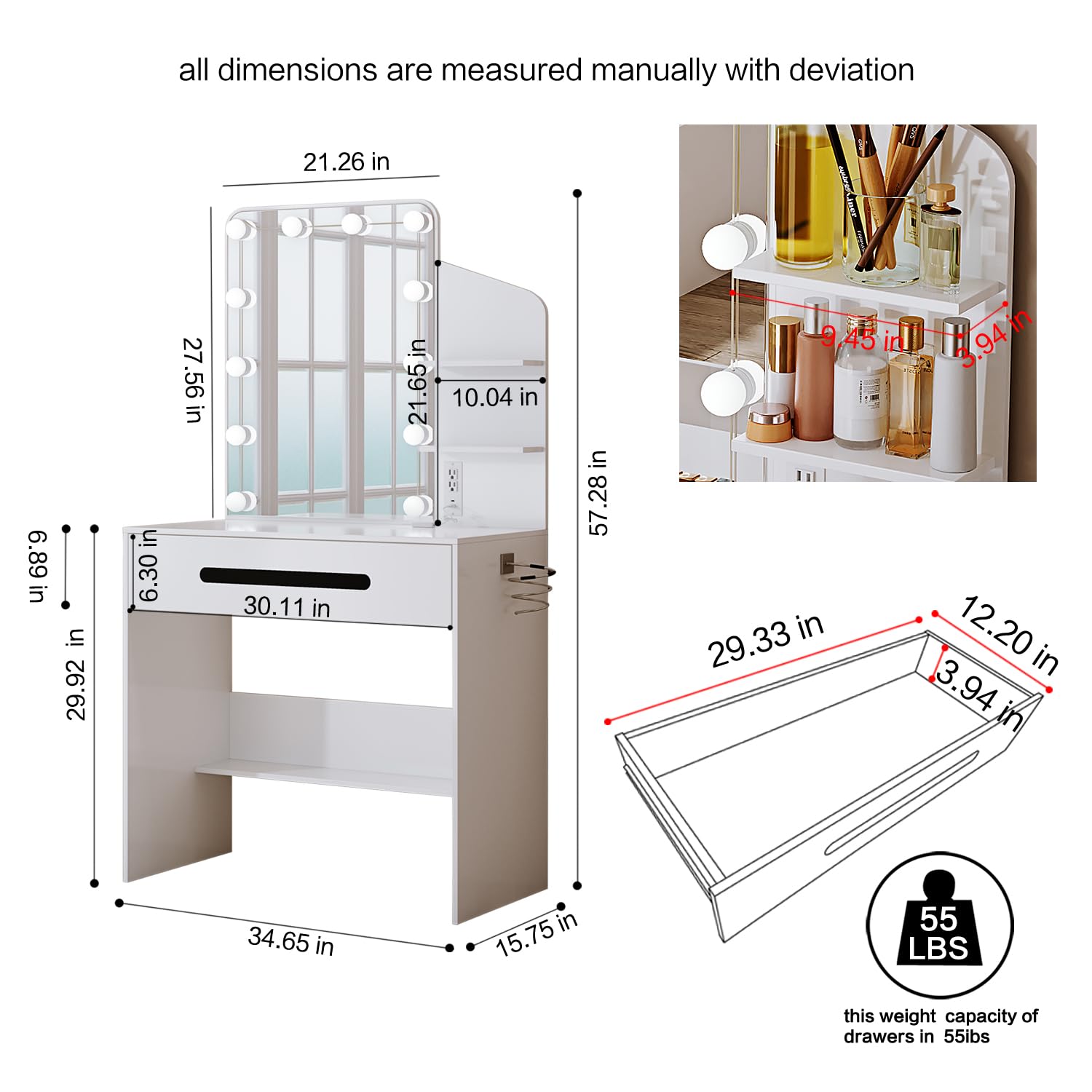 all dimensions are measured manually with deviation

21.26 in

27.56 in

21.65 in

10.04 in

57.28 in

9.45 in

3.94 in

6.89 in

6.30 in

30.11 in

29.92 in

34.65 in

15.75 in

29.33 in

12.20 in

3.94 in

55 LBS

this weight capacity of drawers in 55ibs