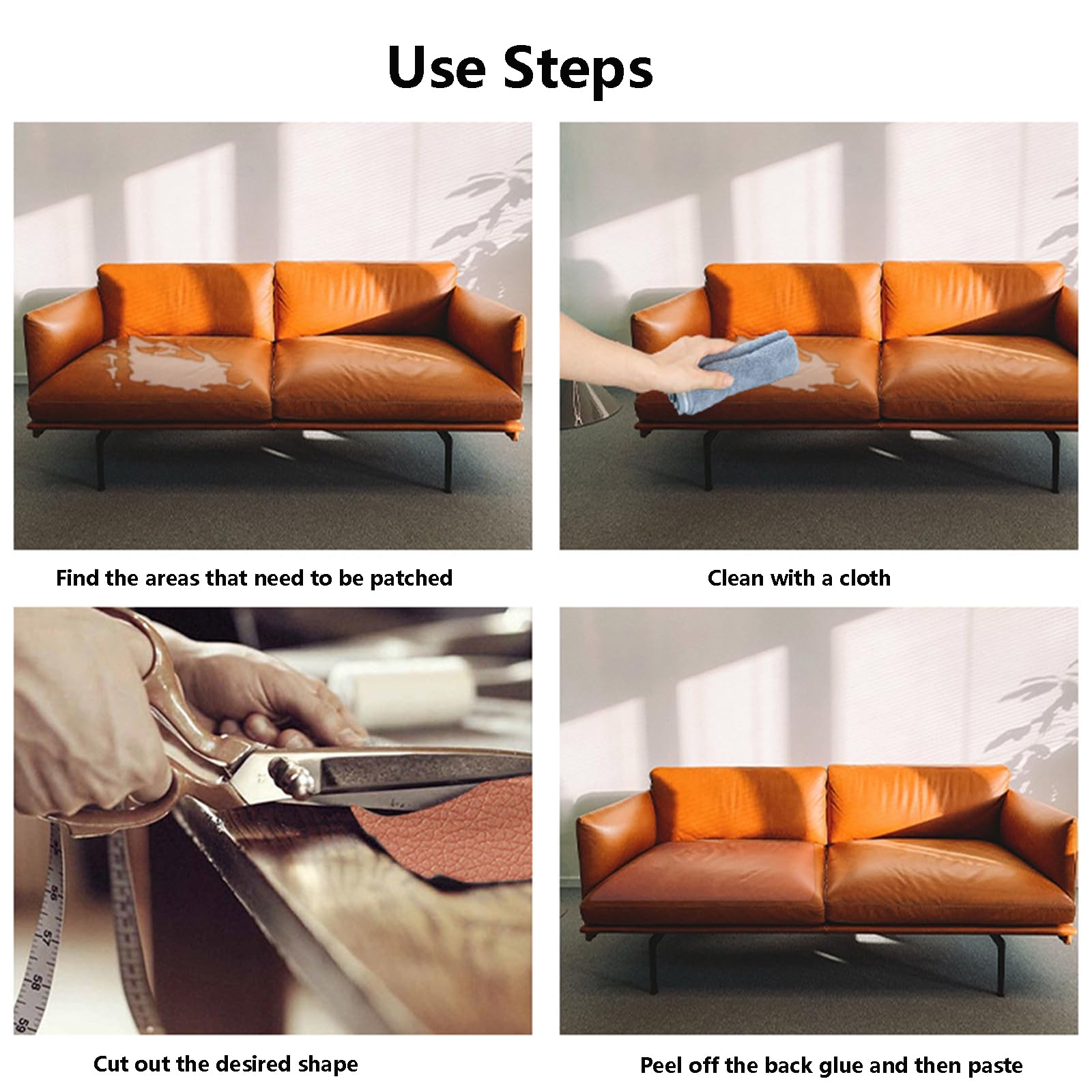 Use Steps

Find the areas that need to be patched

Clean with a cloth

56
57
58
59

Cut out the desired shape

Peel off the back glue and then paste