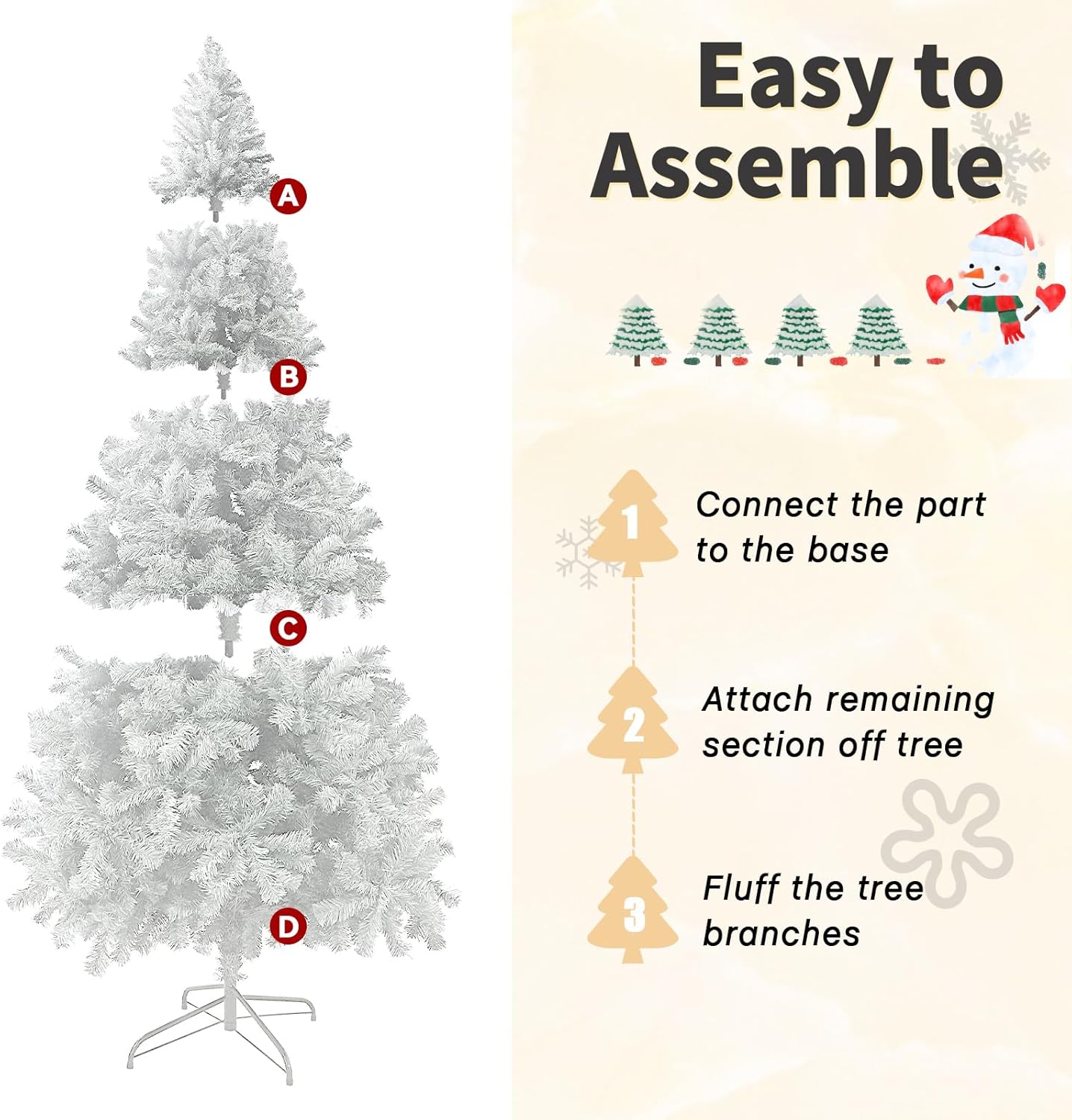 A

B

C

D

Easy to Assemble

1 Connect the part to the base

2 Attach remaining section off tree

3 Fluff the tree branches