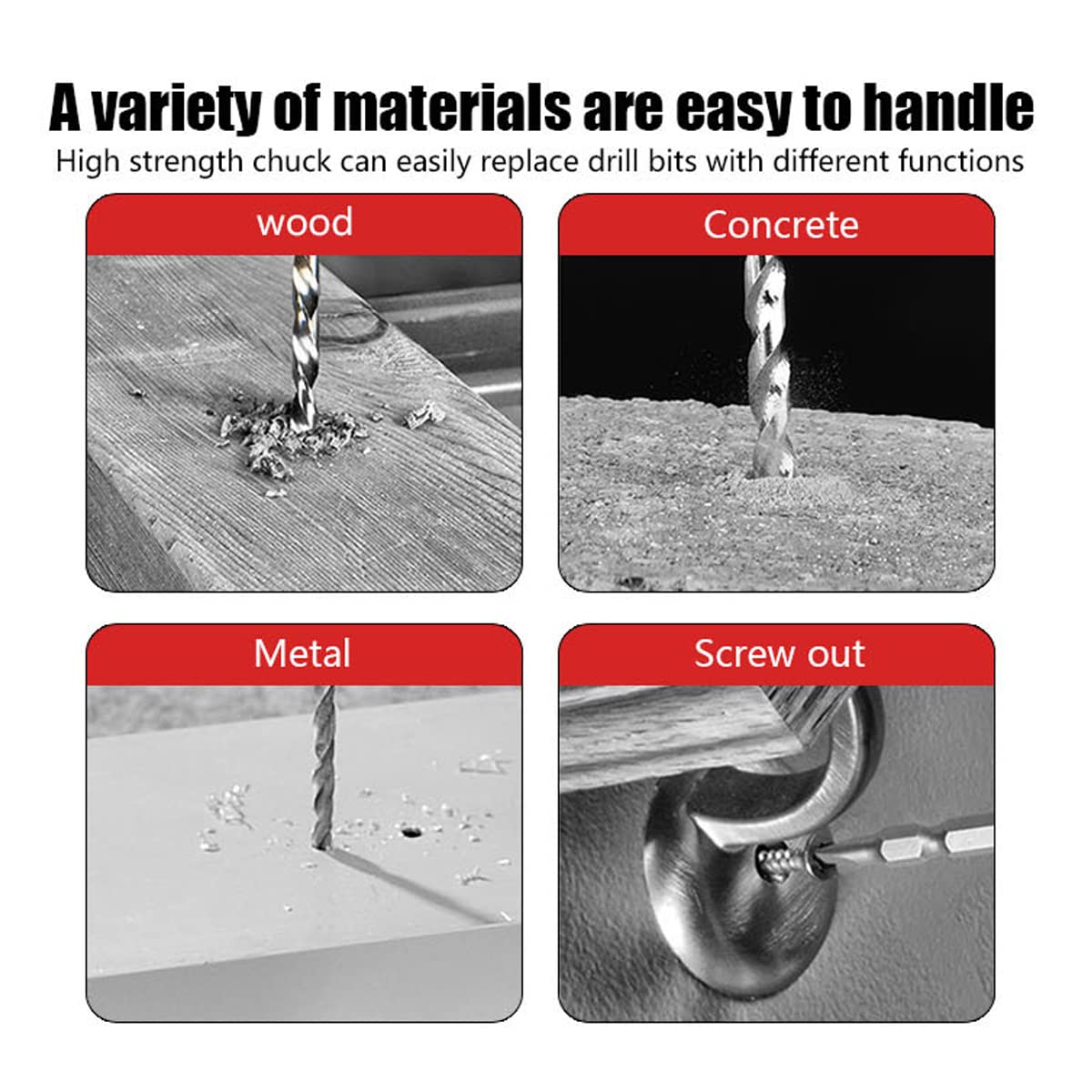 A variety of materials are easy to handle

High strength chuck can easily replace drill bits with different functions

wood

Concrete

Metal

Screw out