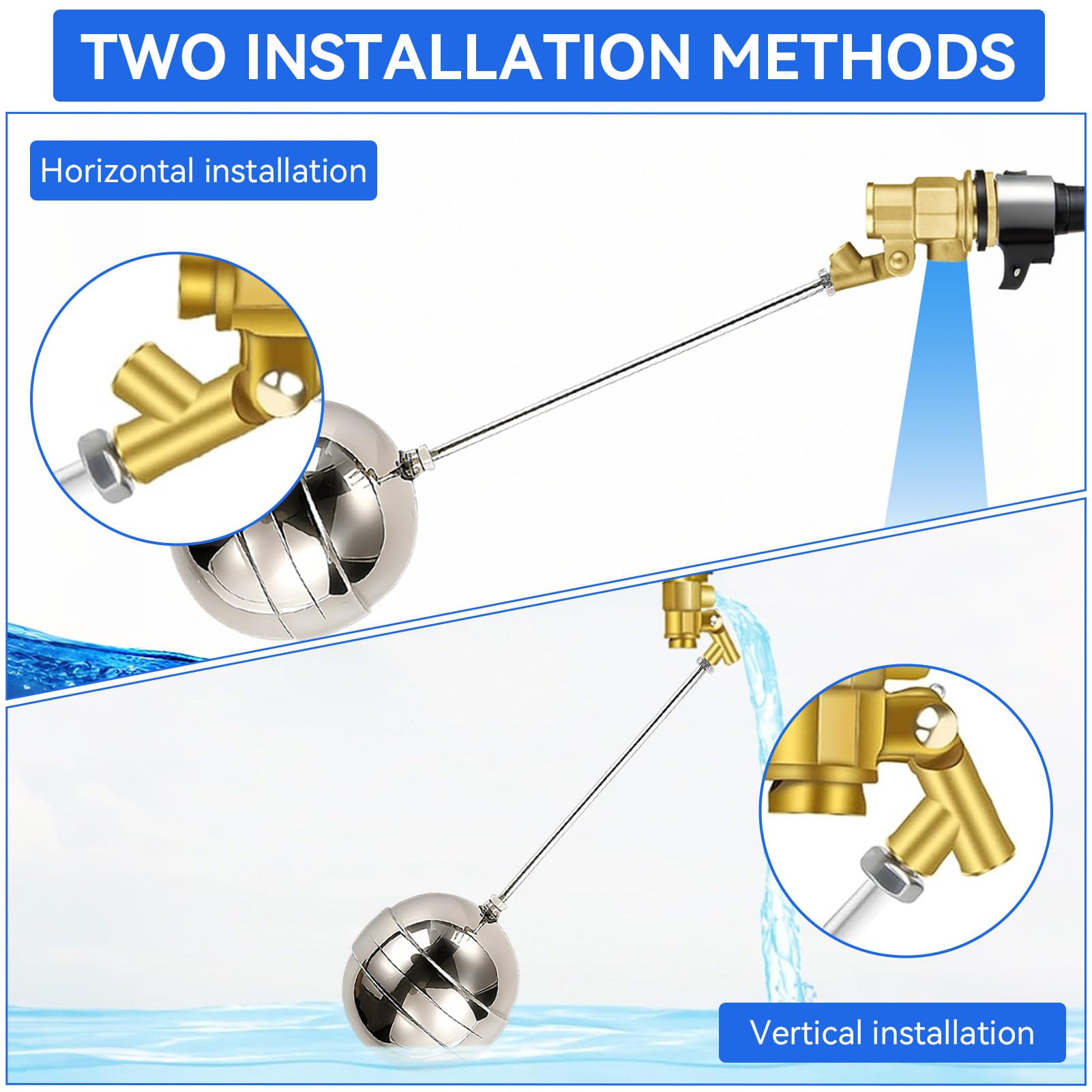 TWO INSTALLATION METHODS

Horizontal installation

Vertical installation