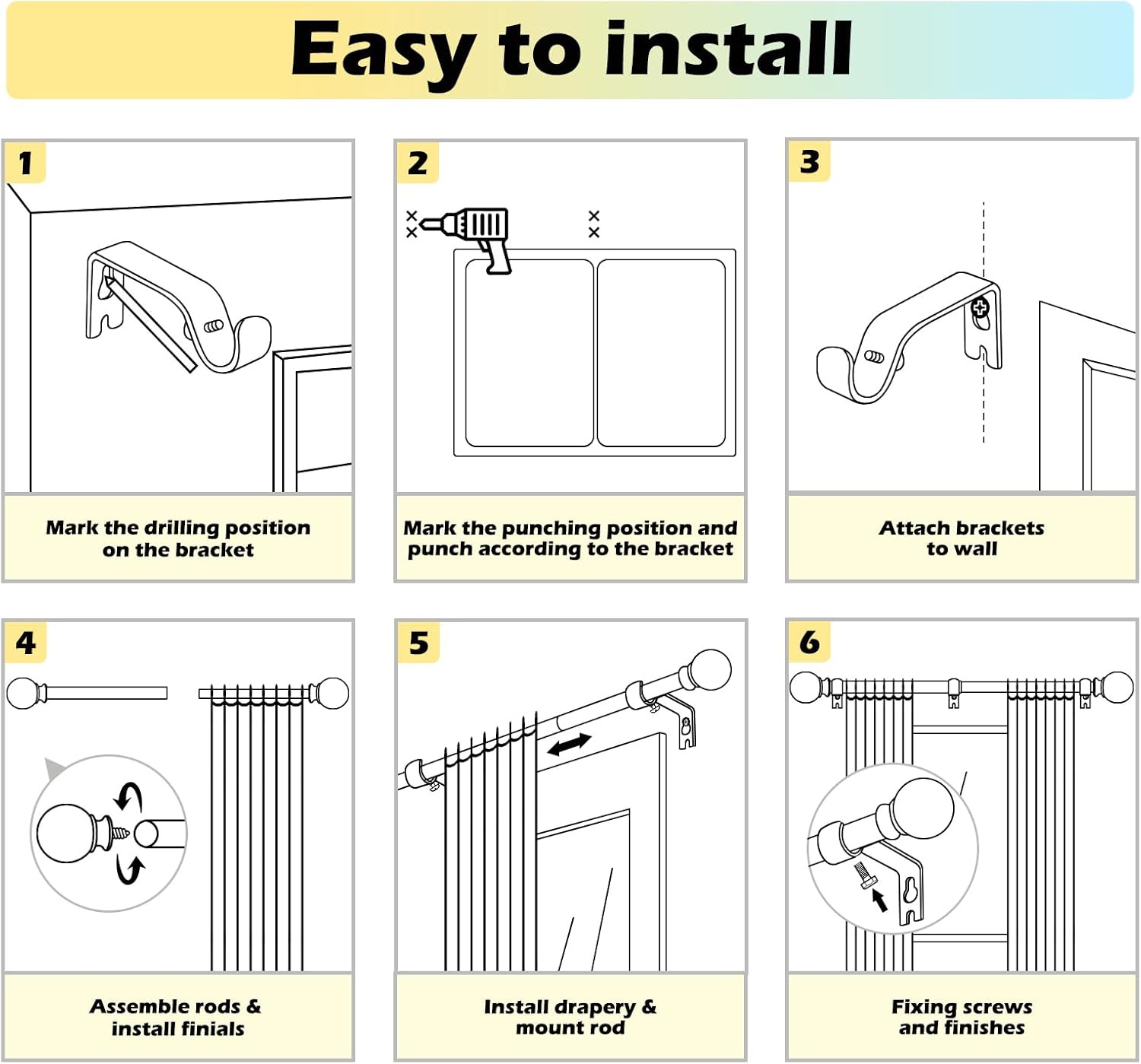 Easy to install

1

Mark the drilling position on the bracket

2

Mark the punching position and punch according to the bracket

3

Attach brackets to wall

4

Assemble rods & install finials

5

Install drapery & mount rod

6

Fixing screws and finishes