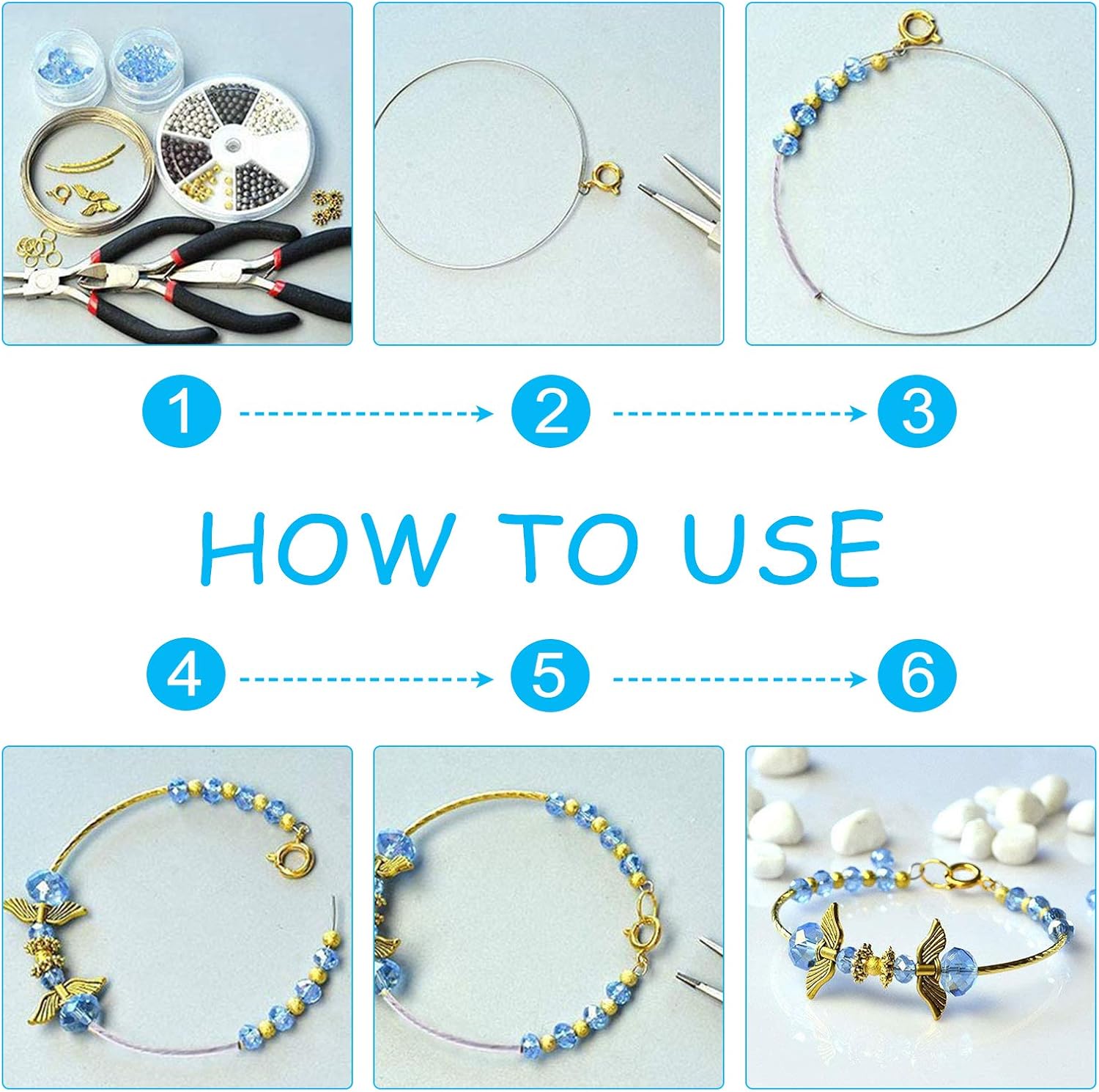 1
2
3

HOW TO USE

4
5
6