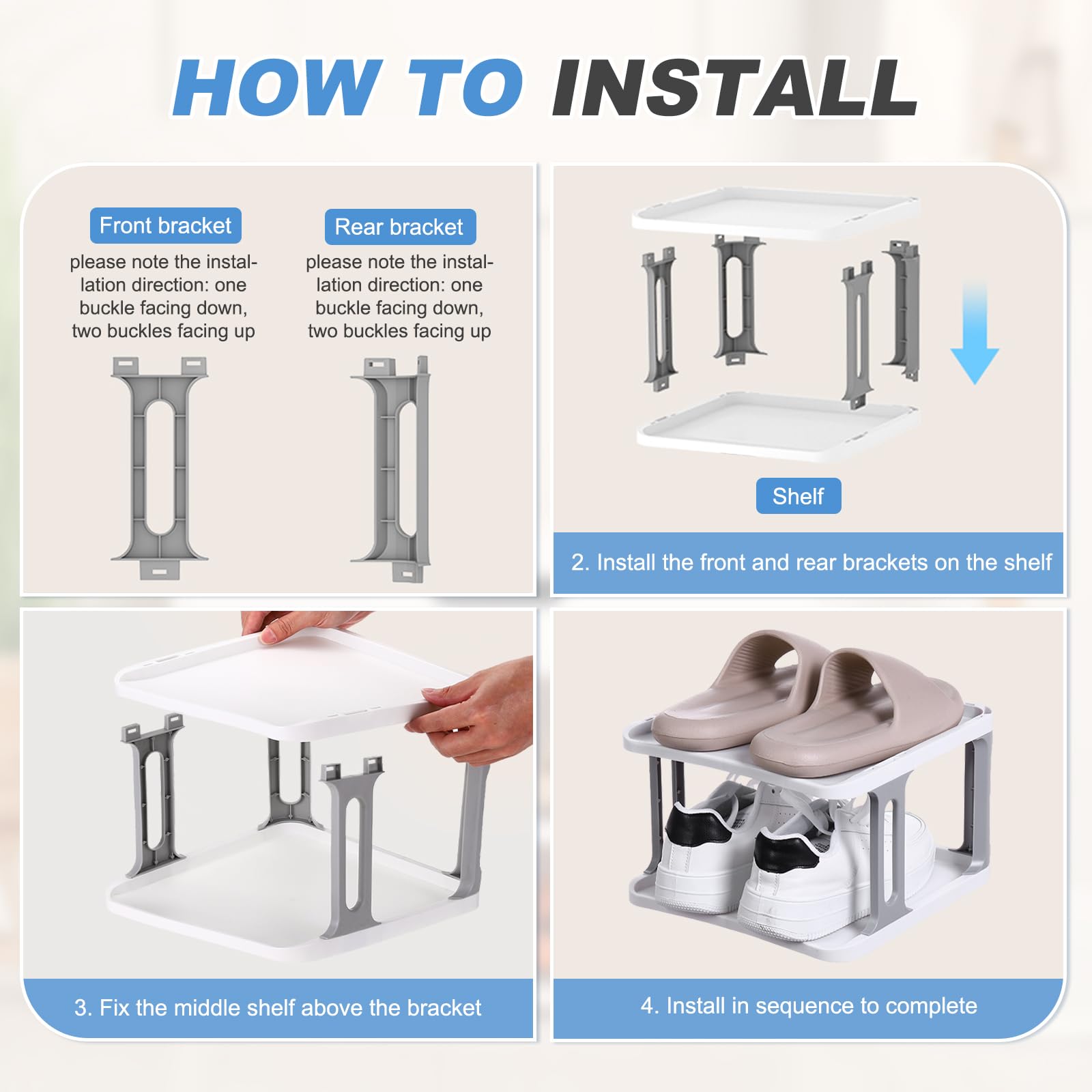 HOW TO INSTALL

Front bracket
please note the installation direction: one buckle facing down, two buckles facing up

Rear bracket
please note the installation direction: one buckle facing down, two buckles facing up

Shelf

2. Install the front and rear brackets on the shelf

3. Fix the middle shelf above the bracket

4. Install in sequence to complete