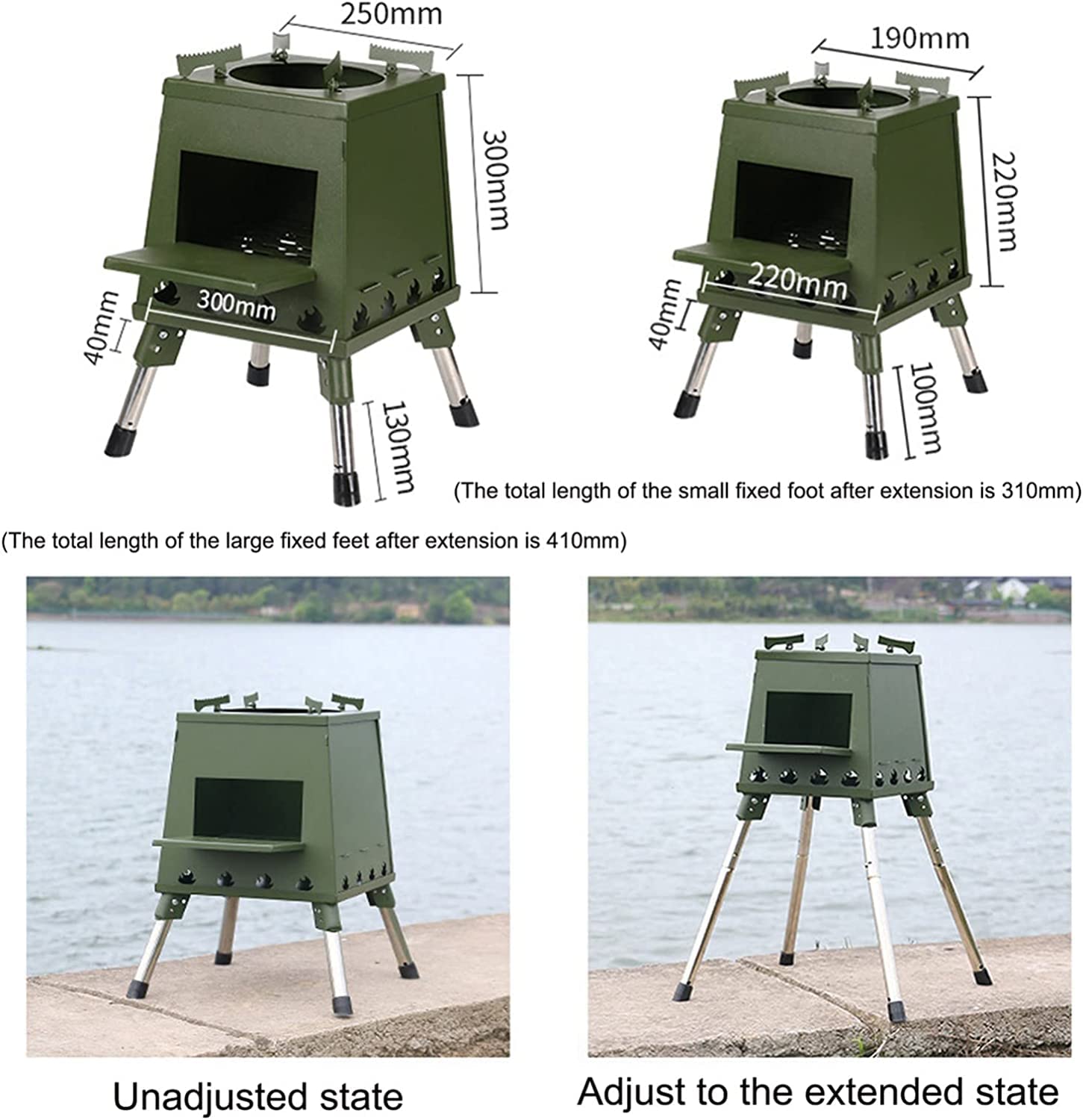 250mm

300mm

300mm

40mm

130mm

190mm

220mm

220mm

40mm

100mm

(The total length of the small fixed foot after extension is 310mm)

(The total length of the large fixed feet after extension is 410mm)

Unadjusted state

Adjust to the extended state