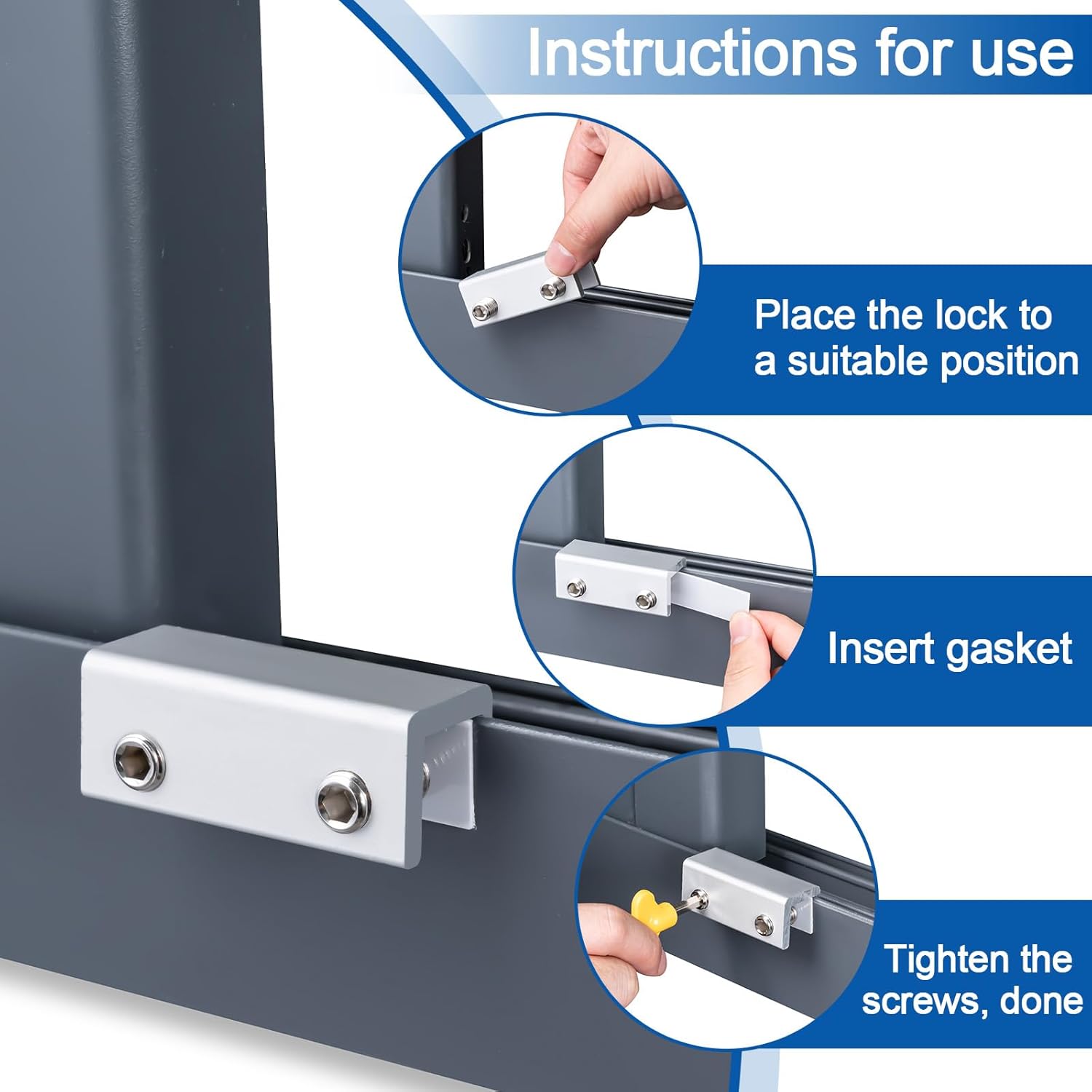 Instructions for use

Place the lock to a suitable position

Insert gasket

Tighten the screws, done