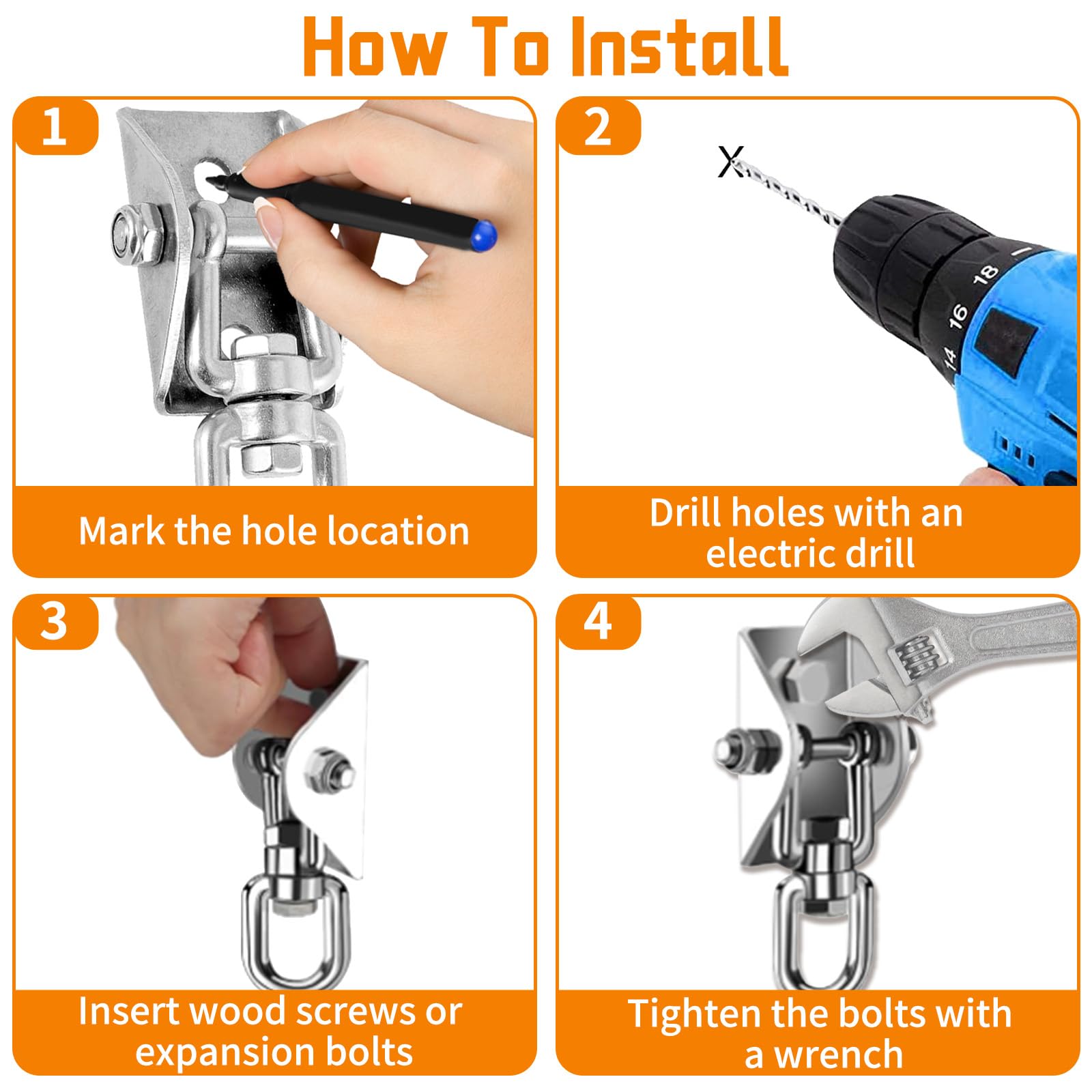 How To Install

1

Mark the hole location

2

X

14 16 18

Drill holes with an electric drill

3

Insert wood screws or expansion bolts

4

Tighten the bolts with a wrench