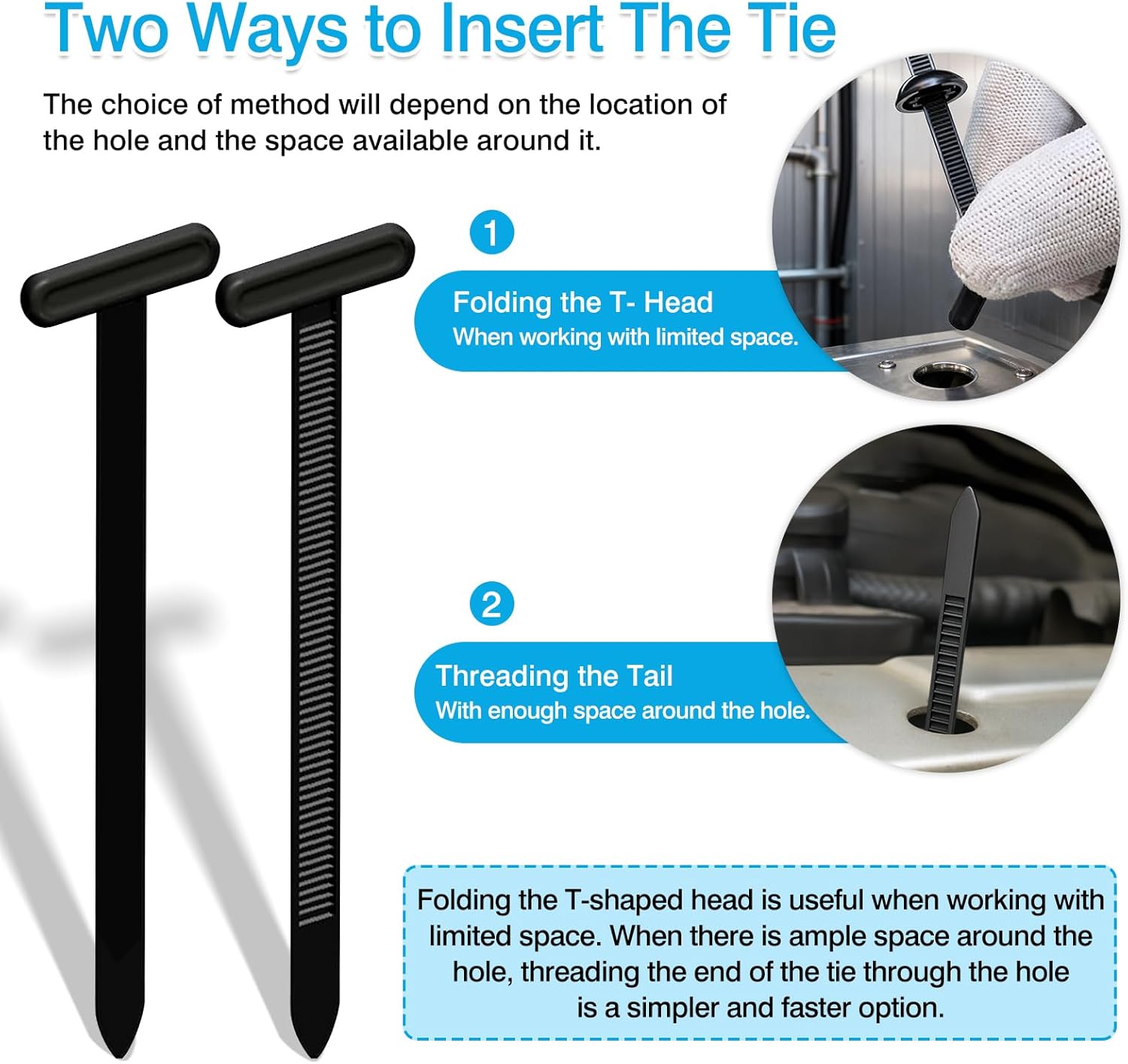 Two Ways to Insert The Tie

The choice of method will depend on the location of the hole and the space available around it.

1

Folding the T- Head
When working with limited space.

2

Threading the Tail
With enough space around the hole.

Folding the T-shaped head is useful when working with limited space. When there is ample space around the hole, threading the end of the tie through the hole is a simpler and faster option.