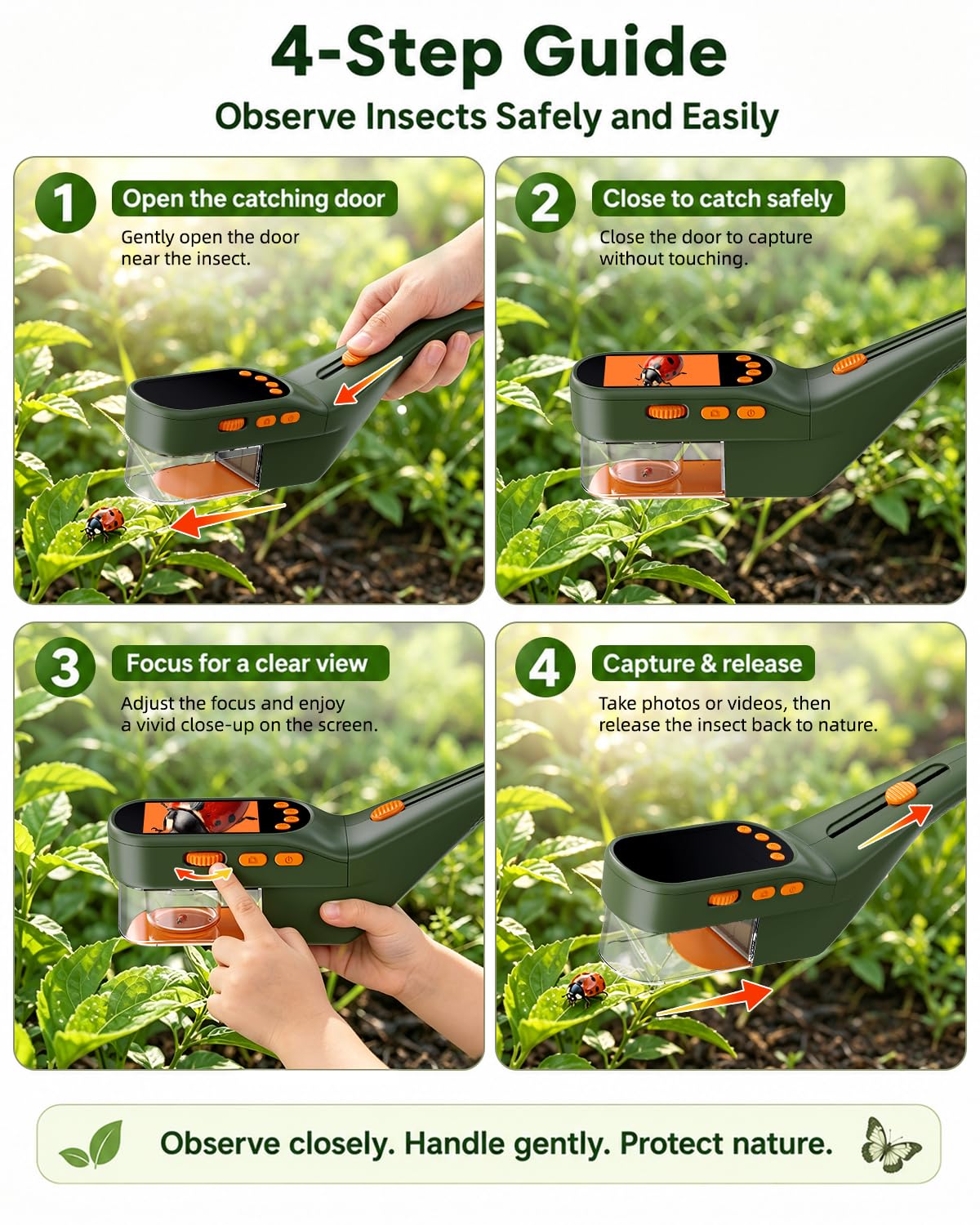 4-Step Guide

Observe Insects Safely and Easily

1 Open the catching door

Gently open the door near the insect.

2 Close to catch safely

Close the door to capture without touching.

3 Focus for a clear view

Adjust the focus and enjoy a vivid close-up on the screen.

4 Capture & release

Take photos or videos, then release the insect back to nature.

Observe closely. Handle gently. Protect nature.