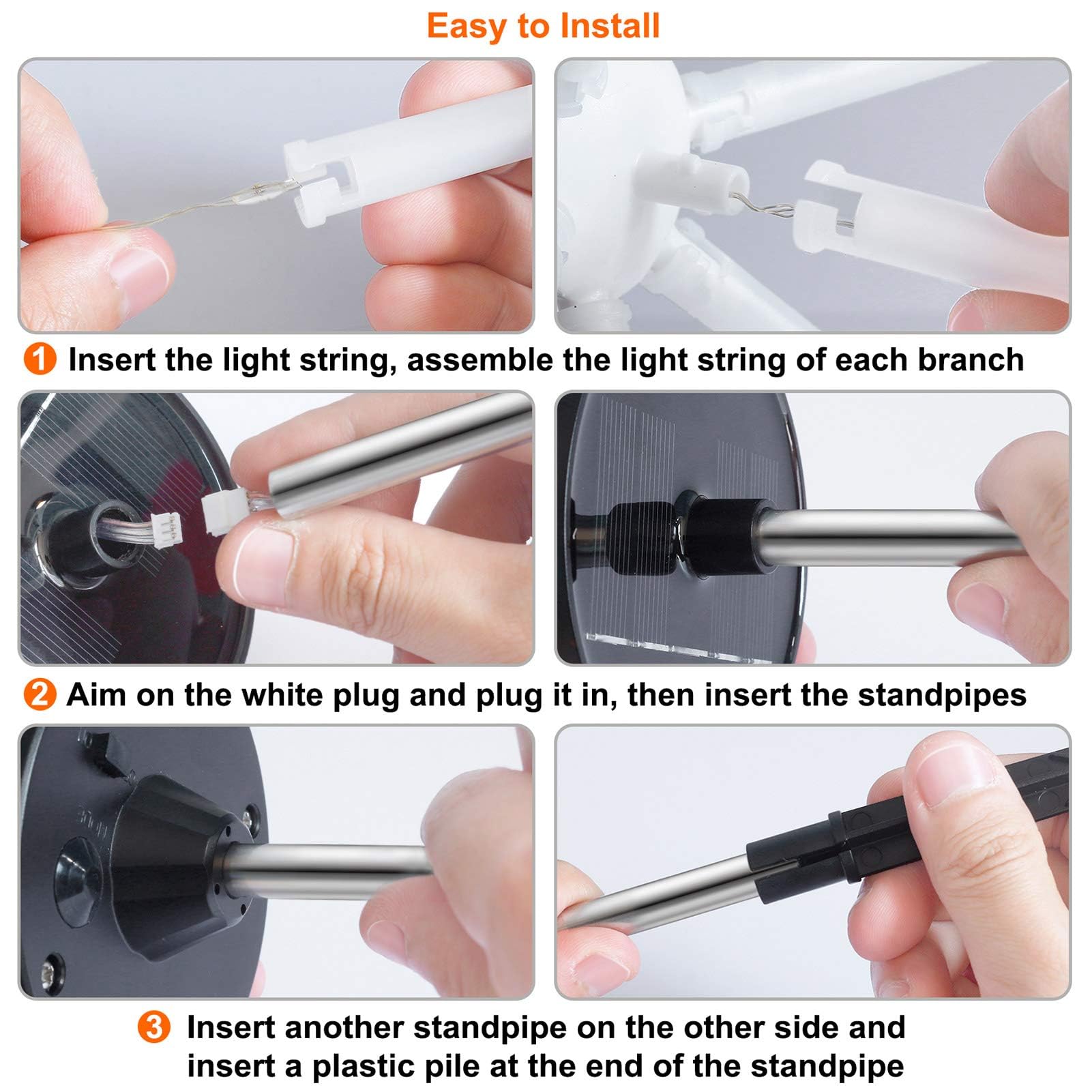 Easy to Install

1 Insert the light string, assemble the light string of each branch

2 Aim on the white plug and plug it in, then insert the standpipes

3 Insert another standpipe on the other side and insert a plastic pile at the end of the standpipe