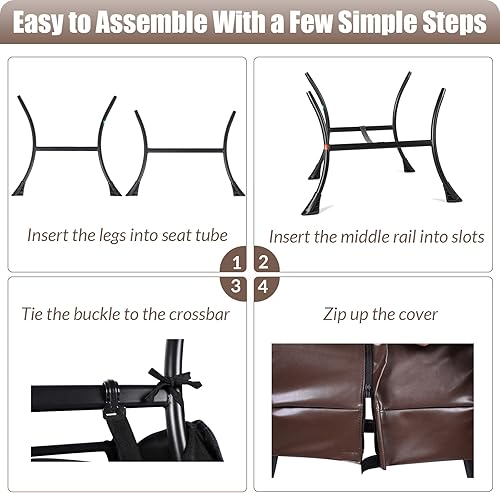 Easy to Assemble With a Few Simple Steps

Insert the legs into seat tube

Insert the middle rail into slots

1 2
3 4

Tie the buckle to the crossbar

Zip up the cover