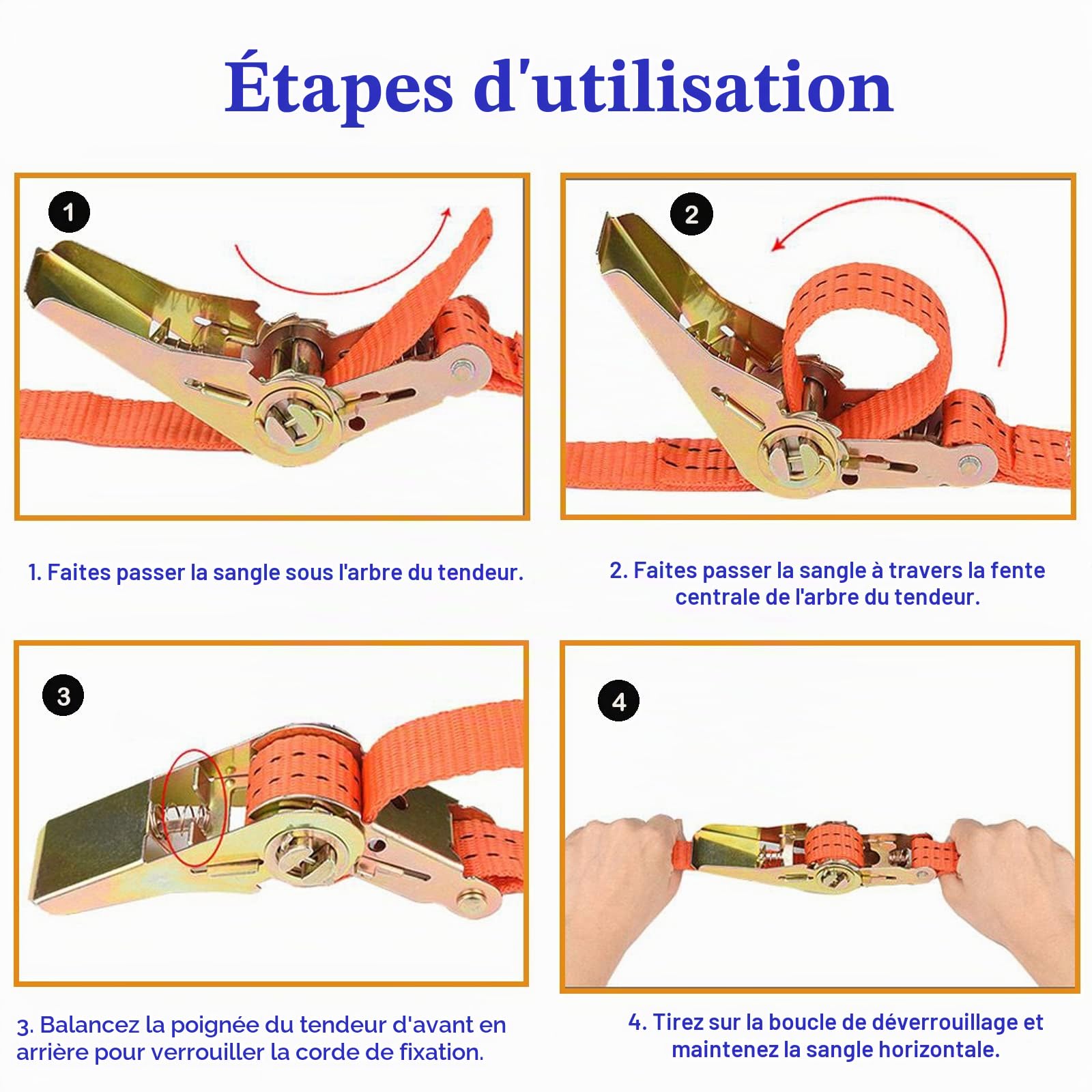 Étapes d'utilisation

1

2

1. Faites passer la sangle sous l'arbre du tendeur.

2. Faites passer la sangle à travers la fente centrale de l'arbre du tendeur.

3

4

3. Balancez la poignée du tendeur d'avant en arrière pour verrouiller la corde de fixation.

4. Tirez sur la boucle de déverrouillage et maintenez la sangle horizontale.