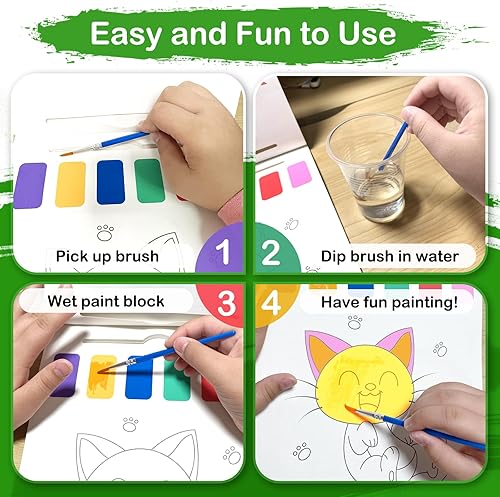 Easy and Fun to Use

Pick up brush
1

2
Dip brush in water

Wet paint block
3

4
Have fun painting!