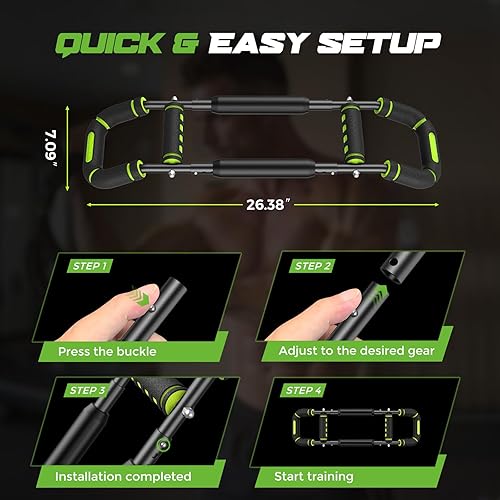 QUICK & EASY SETUP

7.09"

26.38"

STEP 1

Press the buckle

STEP 2

Adjust to the desired gear

STEP 3

Installation completed

STEP 4

Start training