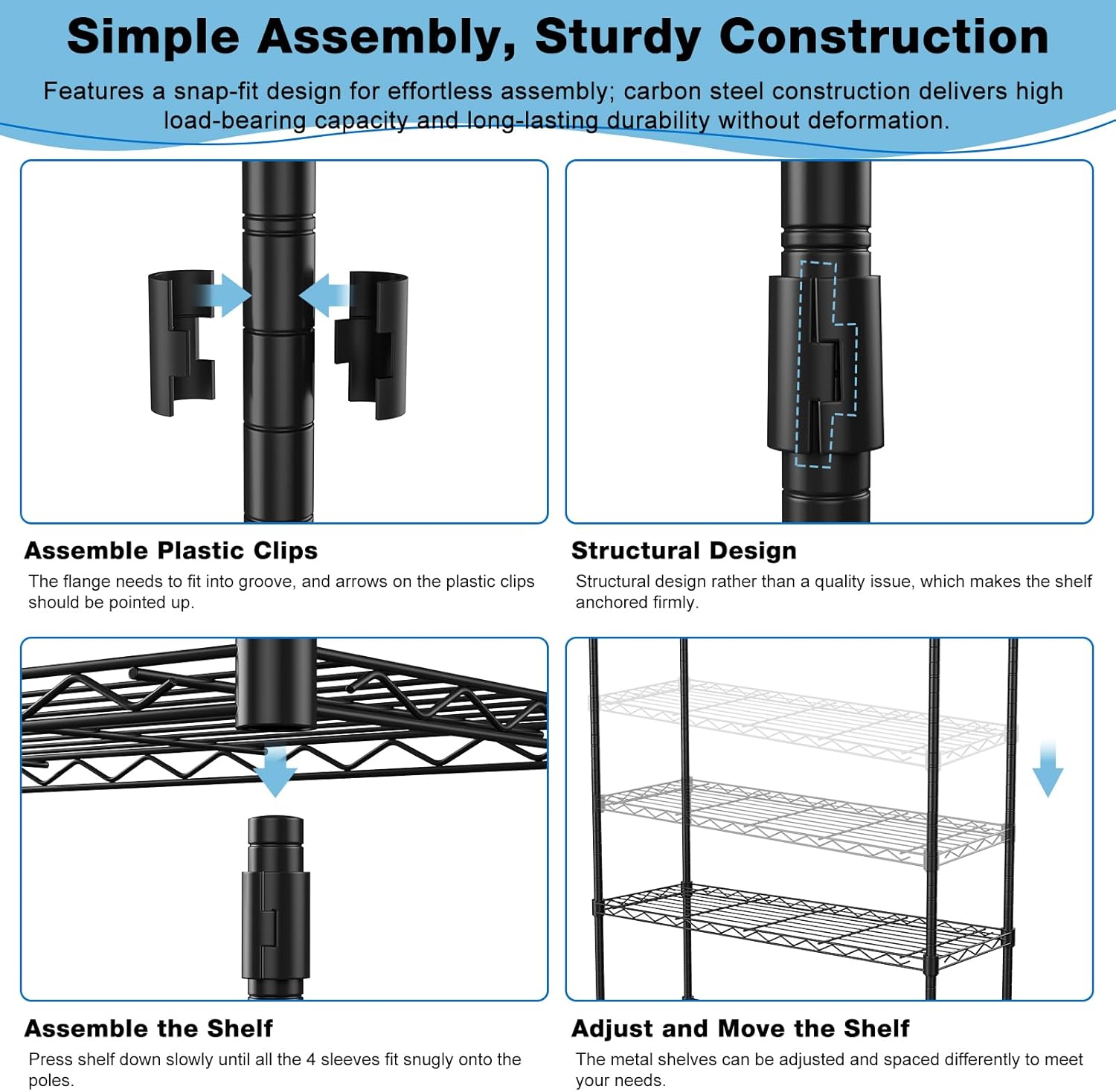 Simple Assembly, Sturdy Construction

Features a snap-fit design for effortless assembly; carbon steel construction delivers high load-bearing capacity and long-lasting durability without deformation.

Assemble Plastic Clips

The flange needs to fit into groove, and arrows on the plastic clips should be pointed up.

Structural Design

Structural design rather than a quality issue, which makes the shelf anchored firmly.

Assemble the Shelf

Press shelf down slowly until all the 4 sleeves fit snugly onto the poles.

Adjust and Move the Shelf

The metal shelves can be adjusted and spaced differently to meet your needs.