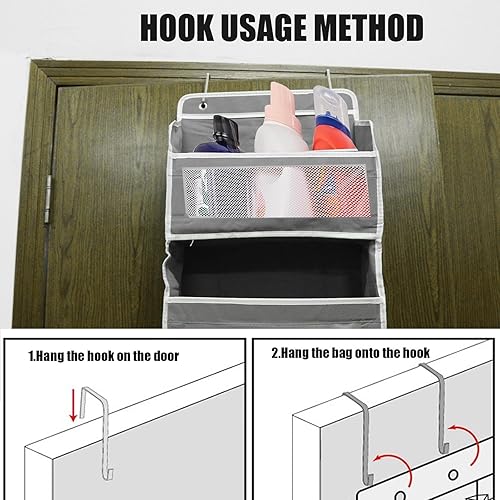 HOOK USAGE METHOD

1.Hang the hook on the door

2.Hang the bag onto the hook